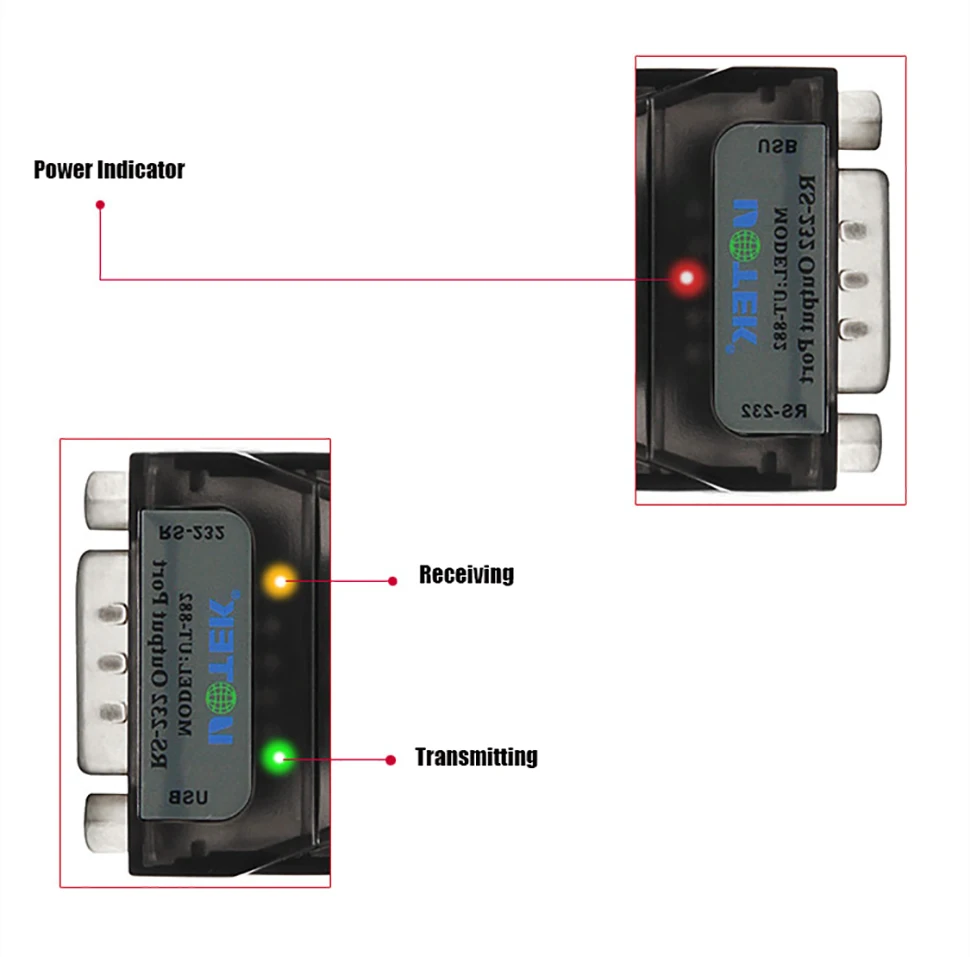 Power Indicator

USB
RS-232 Output Port
MODEL:UT-882
UOTEK
RS-232

RS-232
RS-232 Output Port
MODEL:UT-882
UOTEK
USB

Receiving

Transmitting