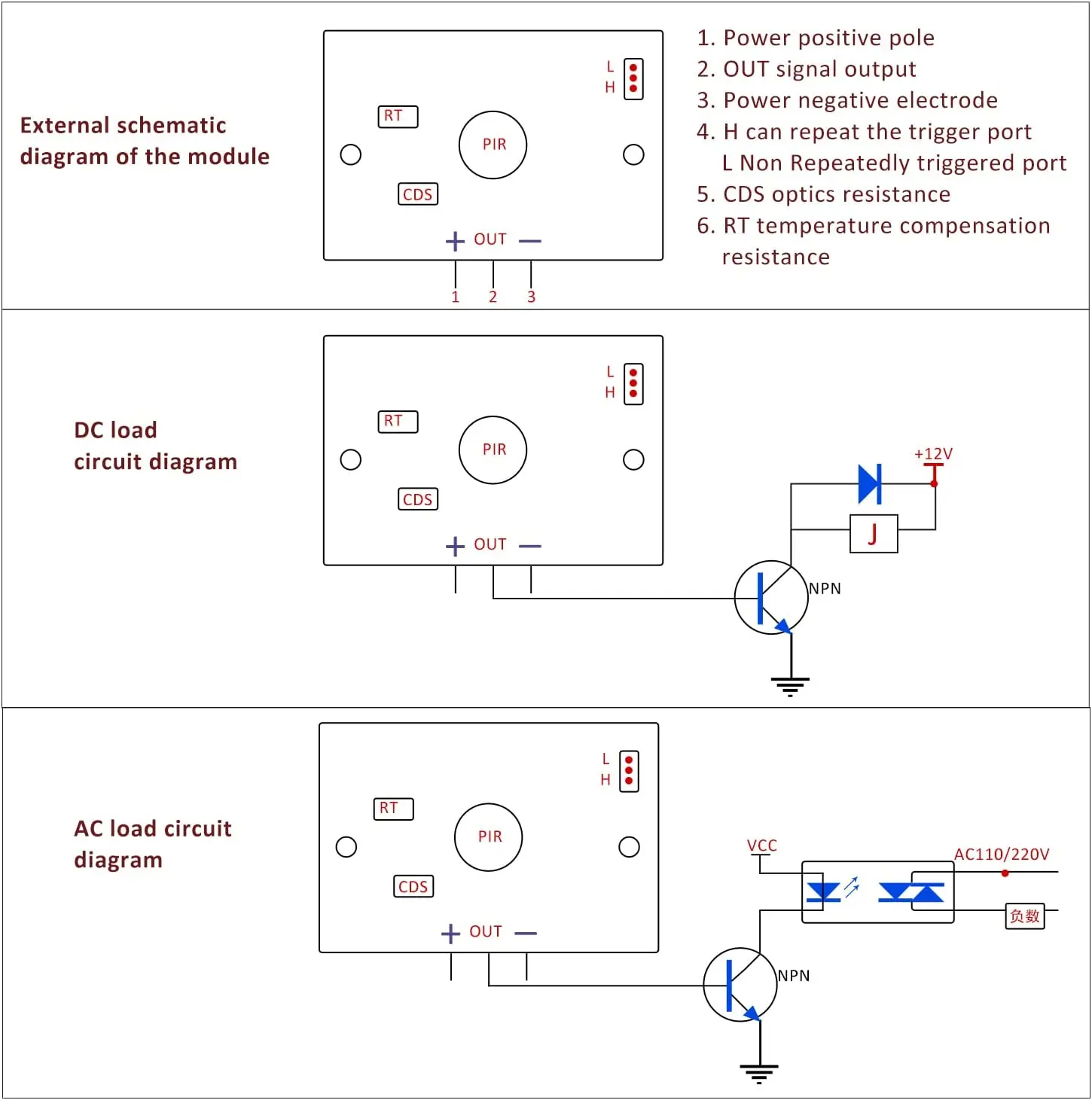 External schematic diagram of the module

L
H
RT
PIR
CDS
+ OUT −
1 2 3

1. Power positive pole
2. OUT signal output
3. Power negative electrode
4. H can repeat the trigger port
L Non Repeatedly triggered port
5. CDS optics resistance
6. RT temperature compensation resistance

DC load circuit diagram

L
H
RT
PIR
CDS
+ OUT −
+12V
J
NPN

AC load circuit diagram

L
H
RT
PIR
CDS
+ OUT −
VCC
AC110/220V
负数
NPN