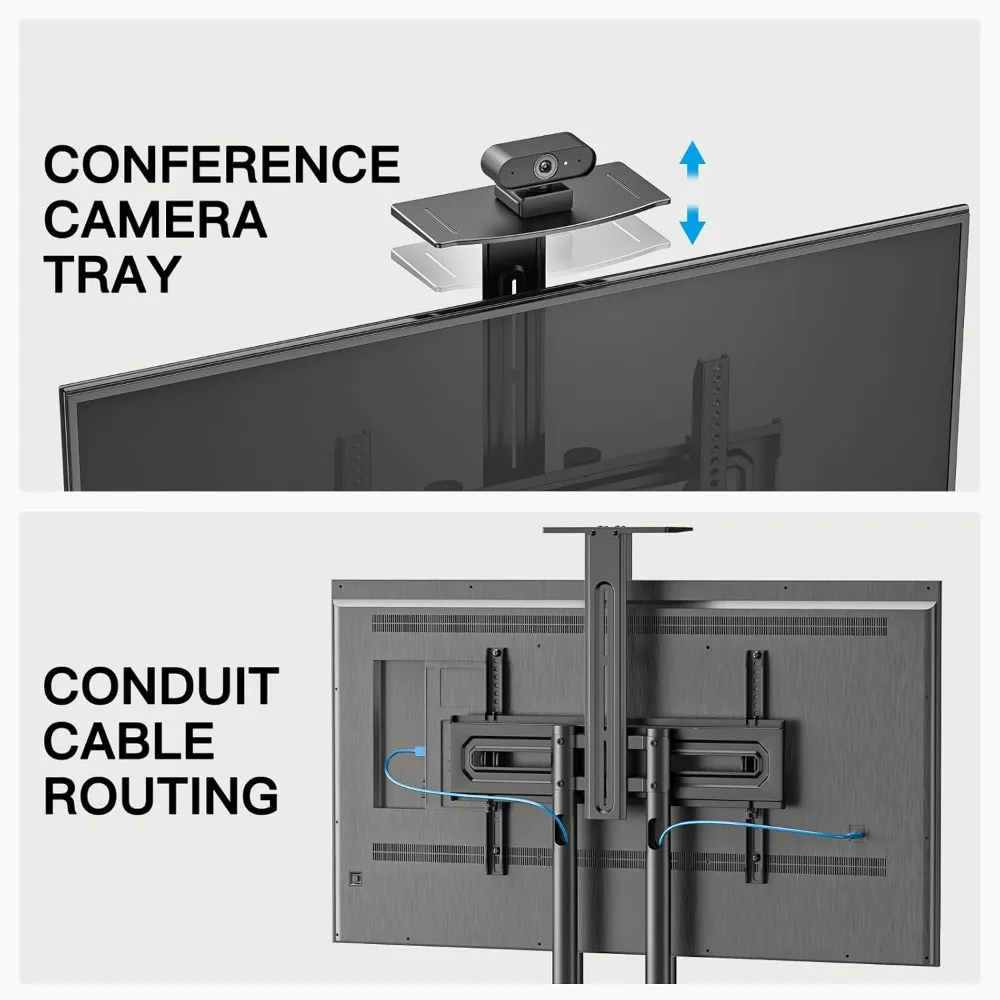 CONFERENCE CAMERA TRAY

CONDUIT CABLE ROUTING