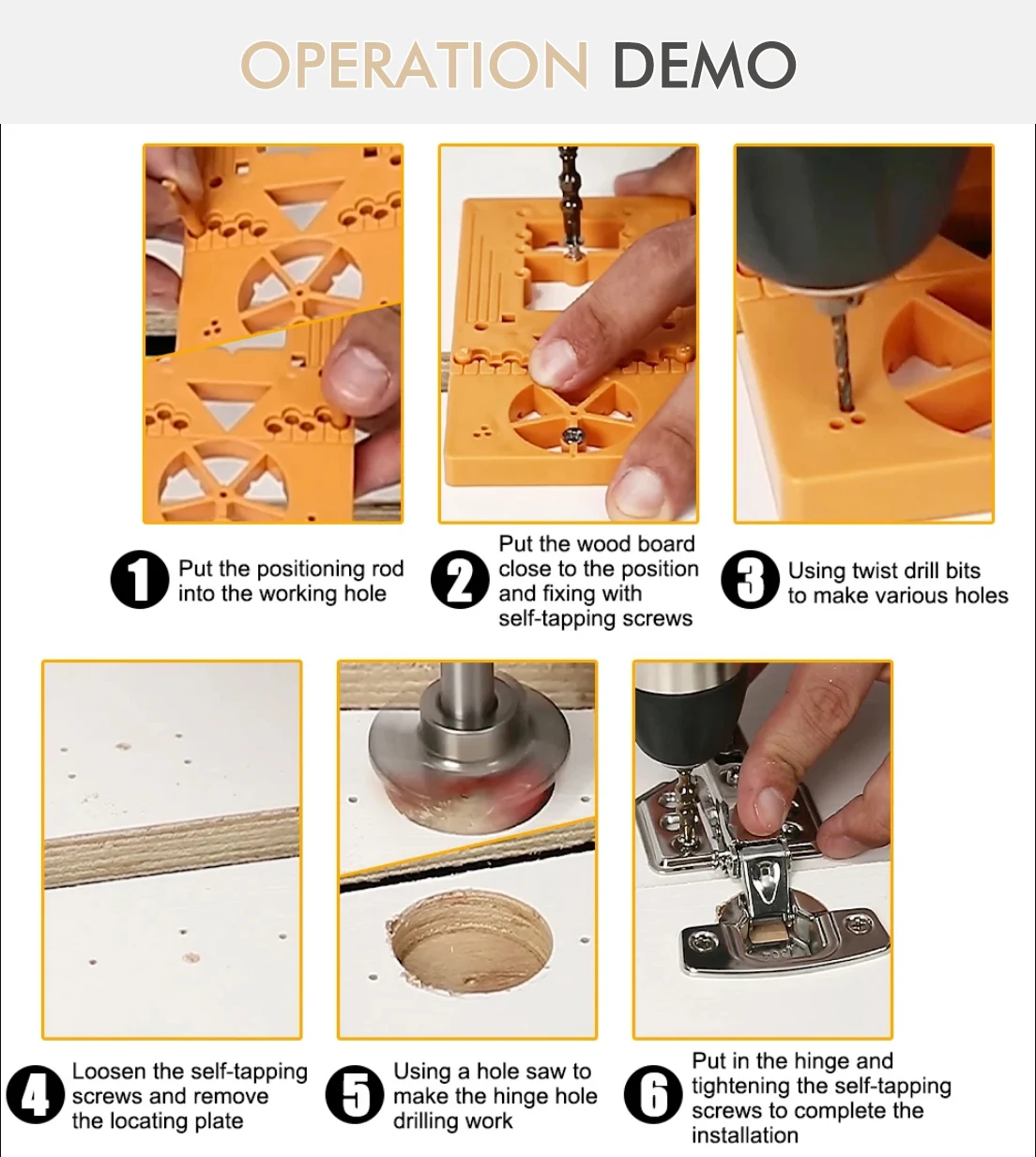 OPERATION DEMO

1 Put the positioning rod into the working hole

2 Put the wood board close to the position and fixing with self-tapping screws

3 Using twist drill bits to make various holes

4 Loosen the self-tapping screws and remove the locating plate

5 Using a hole saw to make the hinge hole drilling work

6 Put in the hinge and tightening the self-tapping screws to complete the installation