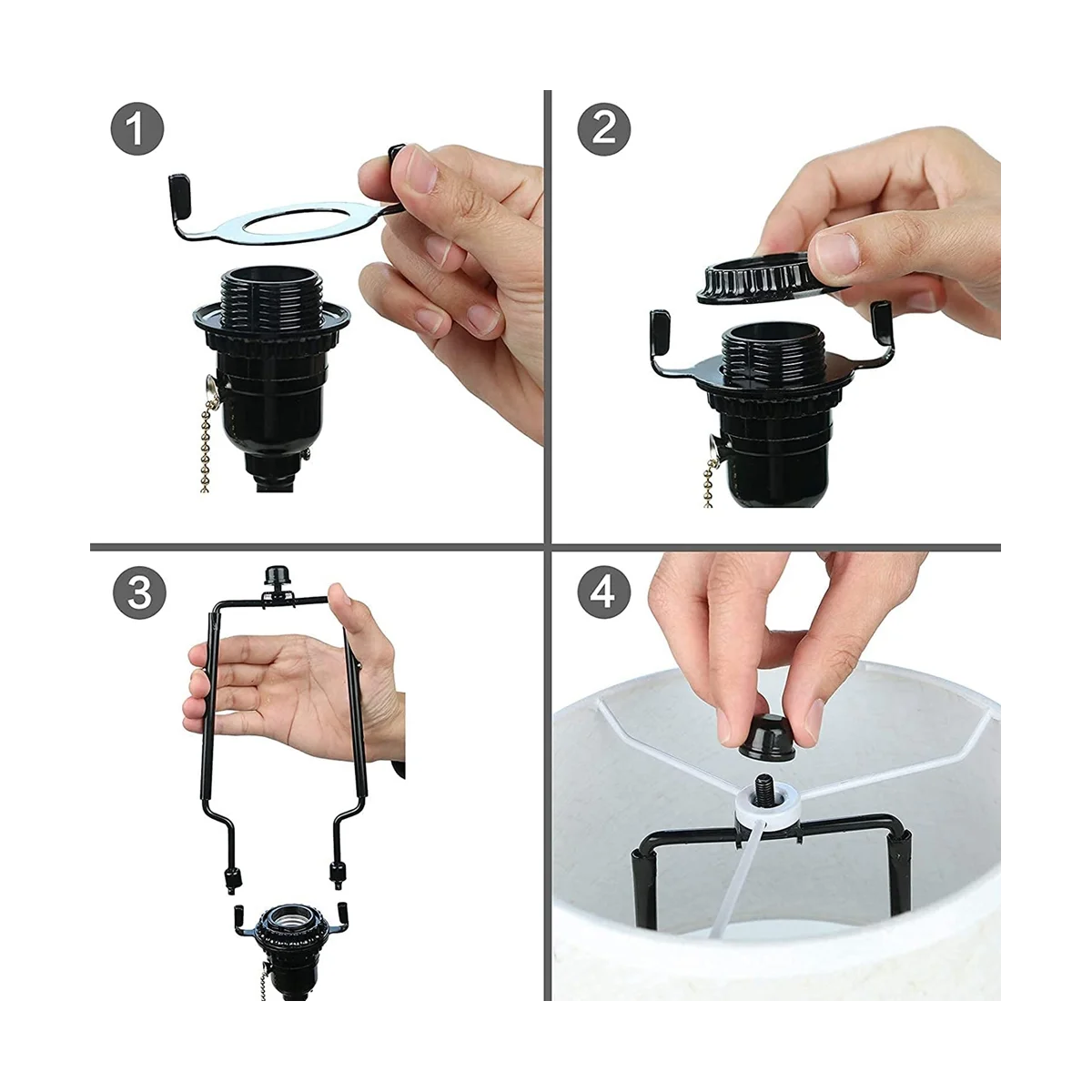 1

2

3

4