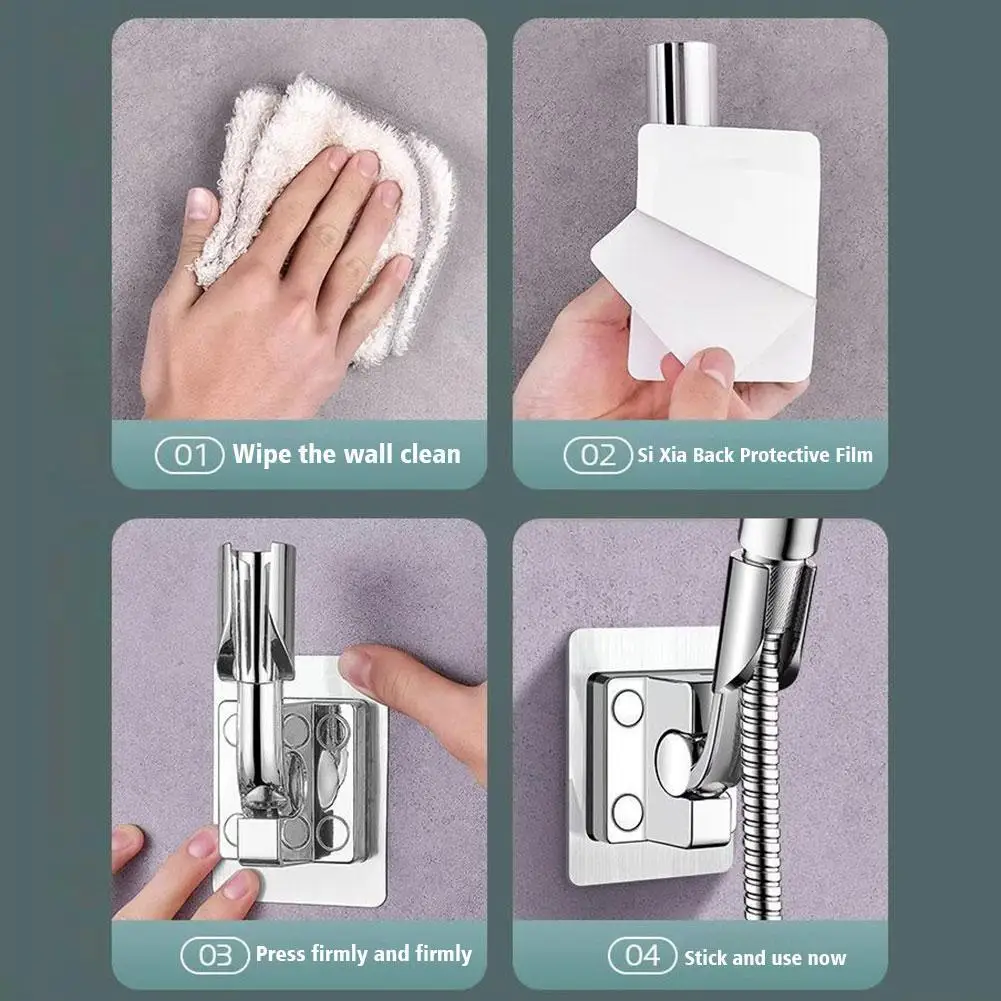 01 Wipe the wall clean

02 Si Xia Back Protective Film

03 Press firmly and firmly

04 Stick and use now