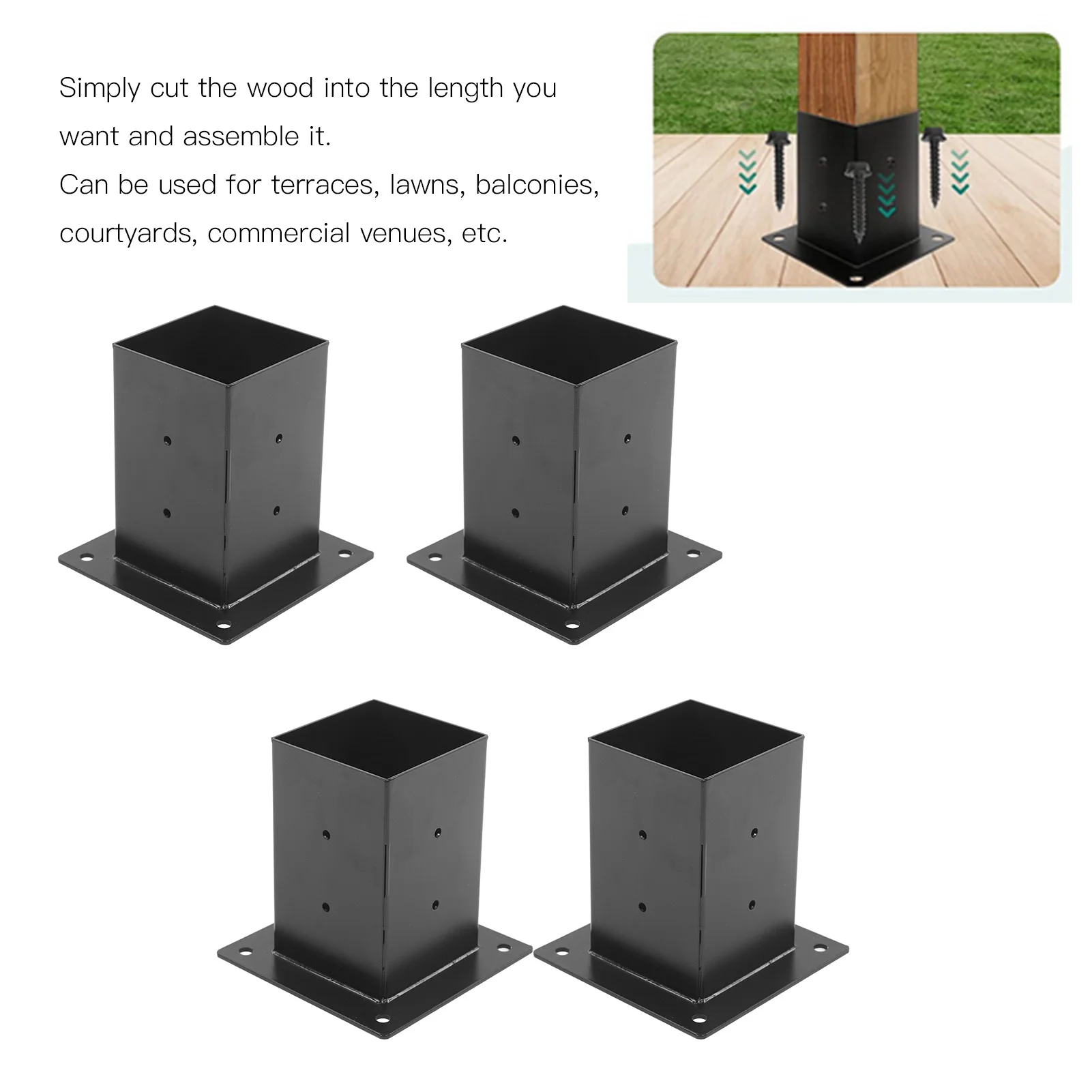 Simply cut the wood into the length you want and assemble it.
Can be used for terraces, lawns, balconies, courtyards, commercial venues, etc.