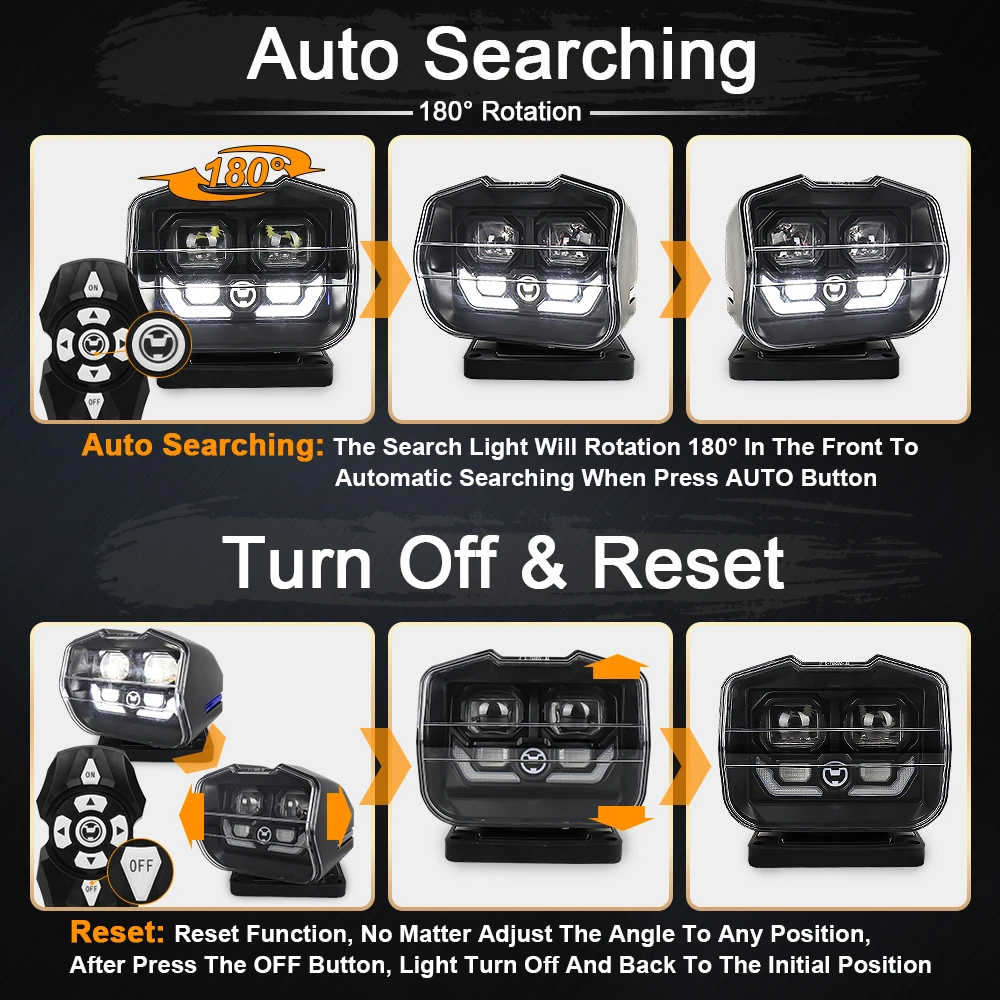 Auto Searching

180° Rotation

180°

ON

OFF

Auto Searching: The Search Light Will Rotation 180° In The Front To Automatic Searching When Press AUTO Button

Turn Off & Reset

ON

OFF

OFF

Reset: Reset Function, No Matter Adjust The Angle To Any Position, After Press The OFF Button, Light Turn Off And Back To The Initial Position