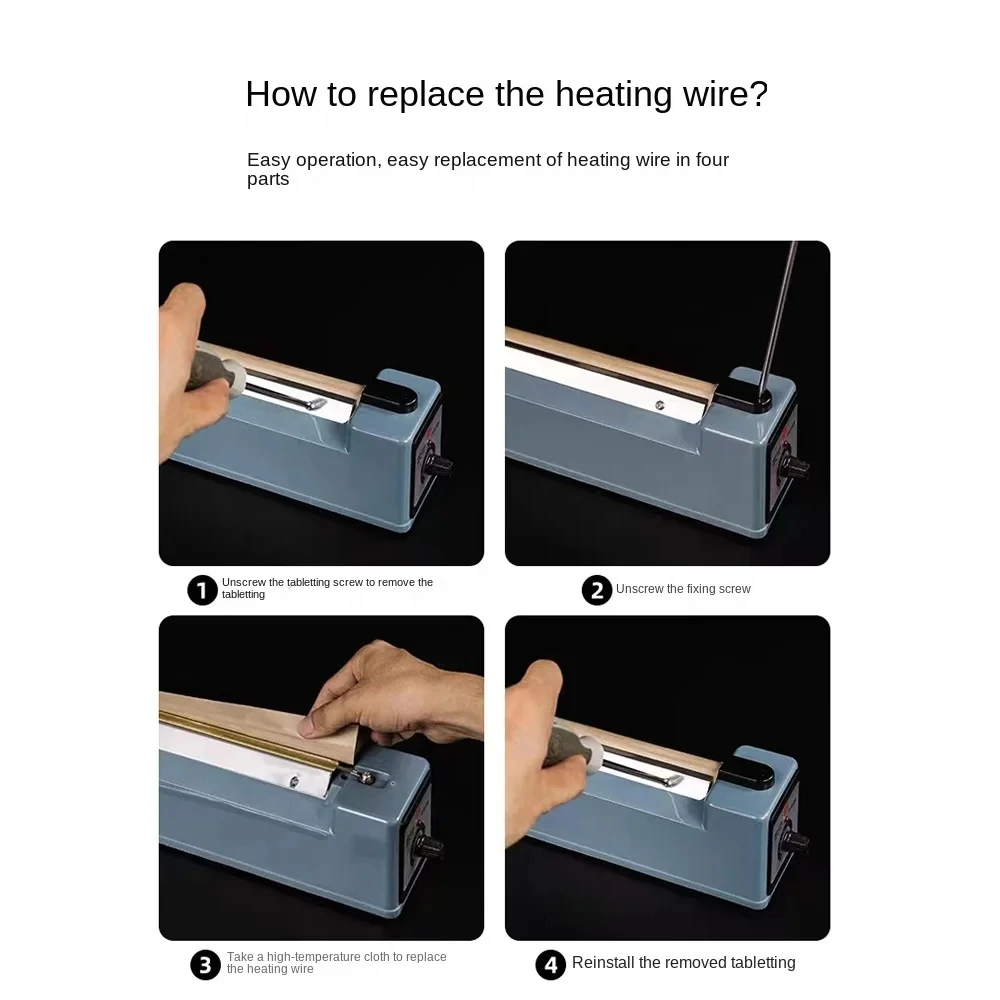 How to replace the heating wire?

Easy operation, easy replacement of heating wire in four parts

1 Unscrew the tabletting screw to remove the tabletting

2 Unscrew the fixing screw

3 Take a high-temperature cloth to replace the heating wire

4 Reinstall the removed tabletting