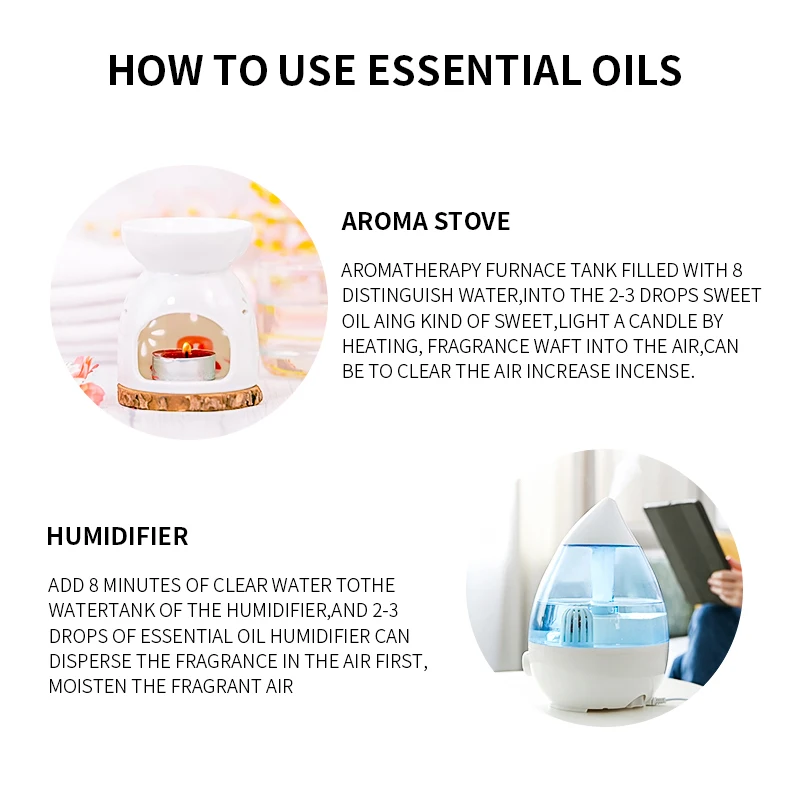 HOW TO USE ESSENTIAL OILS

AROMA STOVE

AROMATHERAPY FURNACE TANK FILLED WITH 8 DISTINGUISH WATER,INTO THE 2-3 DROPS SWEET OIL AING KIND OF SWEET,LIGHT A CANDLE BY HEATING, FRAGRANCE WAFT INTO THE AIR,CAN BE TO CLEAR THE AIR INCREASE INCENSE.

HUMIDIFIER

ADD 8 MINUTES OF CLEAR WATER TOTHE WATERTANK OF THE HUMIDIFIER,AND 2-3 DROPS OF ESSENTIAL OIL HUMIDIFIER CAN DISPERSE THE FRAGRANCE IN THE AIR FIRST, MOISTEN THE FRAGRANT AIR