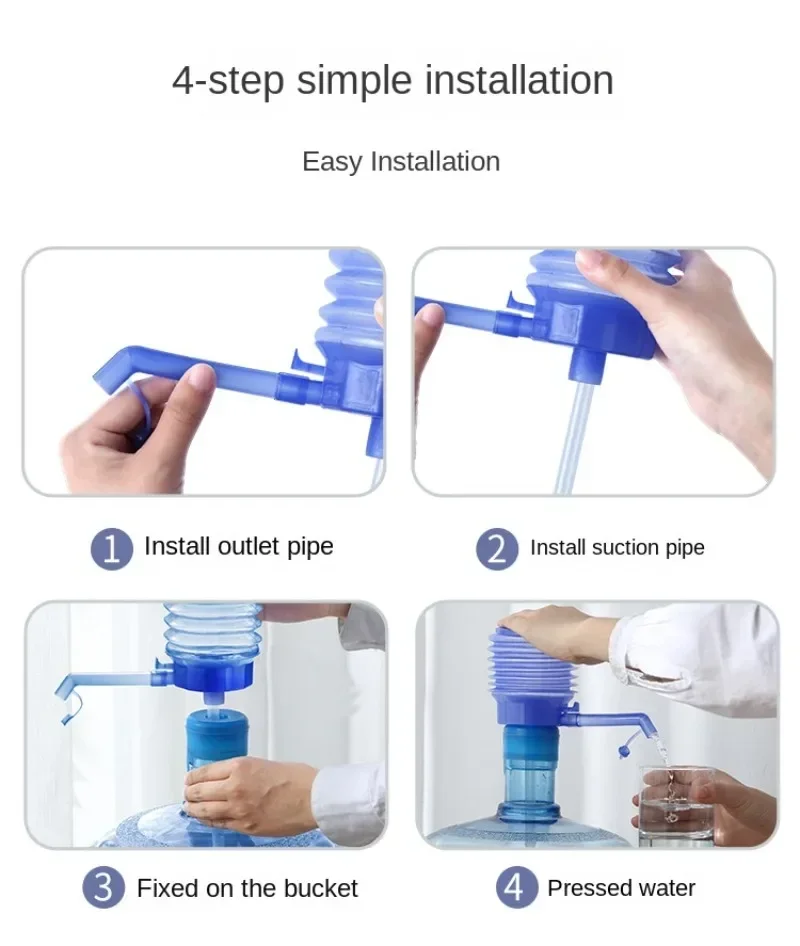 4-step simple installation

Easy Installation

1 Install outlet pipe

2 Install suction pipe

3 Fixed on the bucket

4 Pressed water