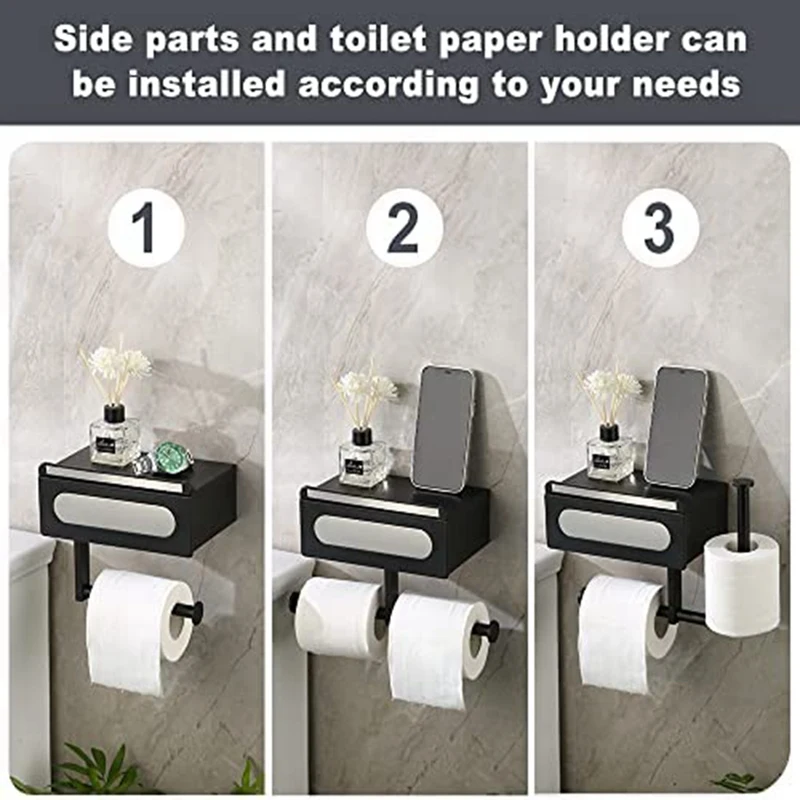 Side parts and toilet paper holder can be installed according to your needs

1

2

3