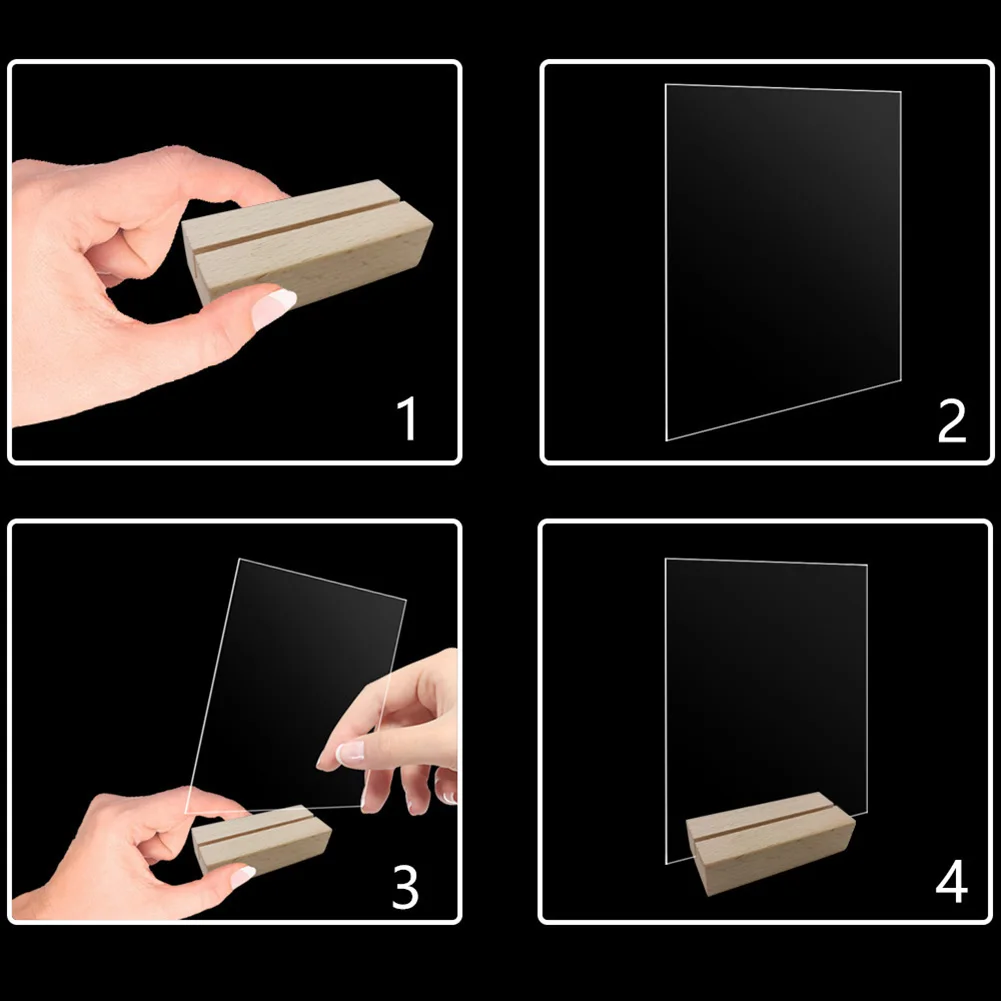 1

2

3

4