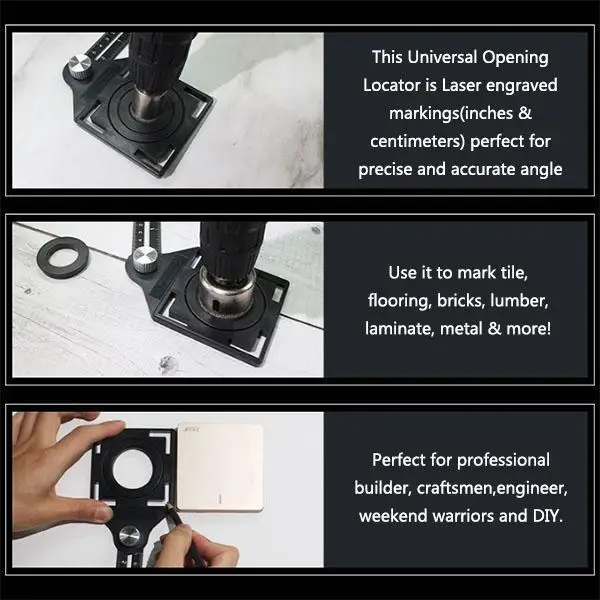 This Universal Opening Locator is Laser engraved markings(inches & centimeters) perfect for precise and accurate angle

Use it to mark tile, flooring, bricks, lumber, laminate, metal & more!

Perfect for professional builder, craftsmen,engineer, weekend warriors and DIY.