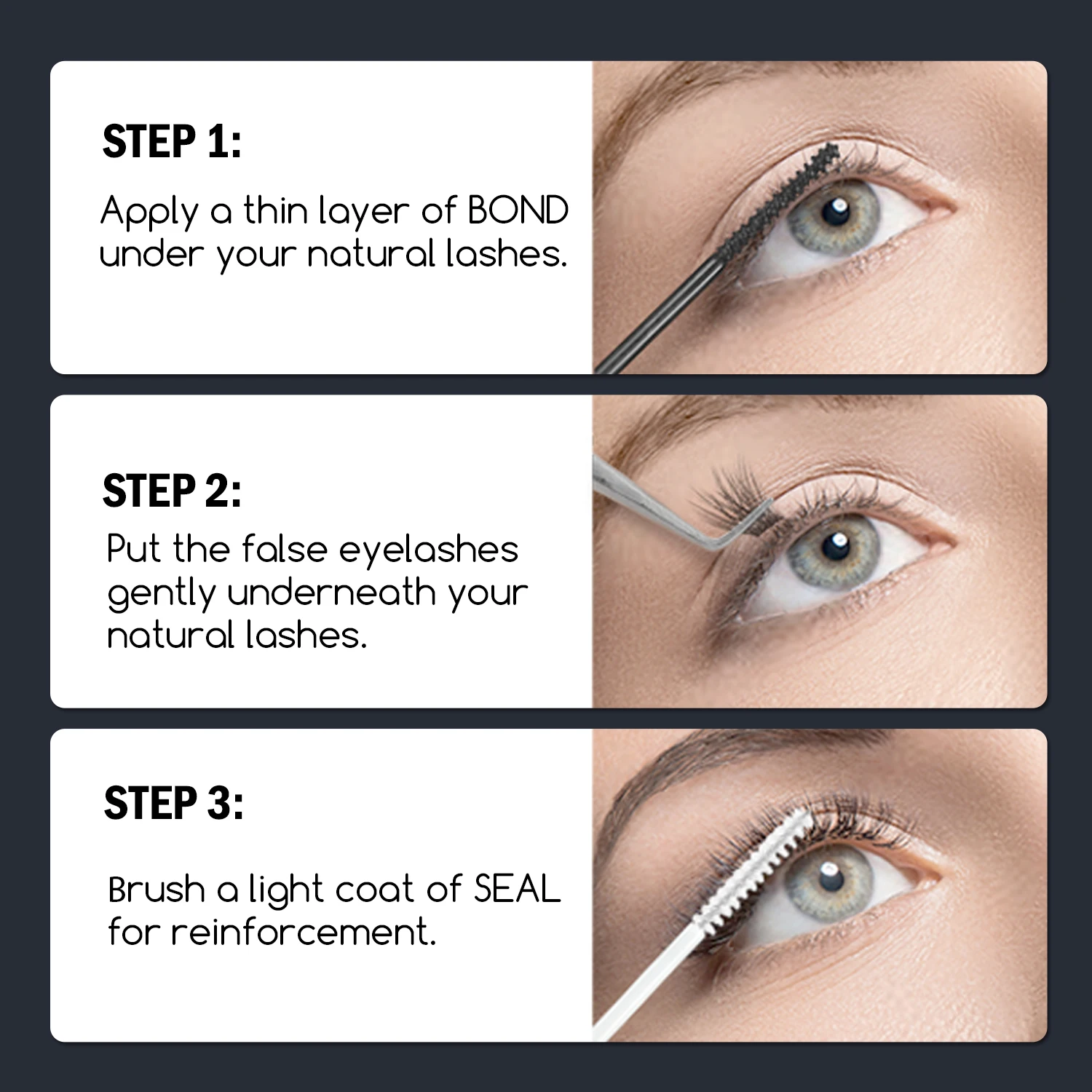 STEP 1:

Apply a thin layer of BOND under your natural lashes.

STEP 2:

Put the false eyelashes gently underneath your natural lashes.

STEP 3:

Brush a light coat of SEAL for reinforcement.