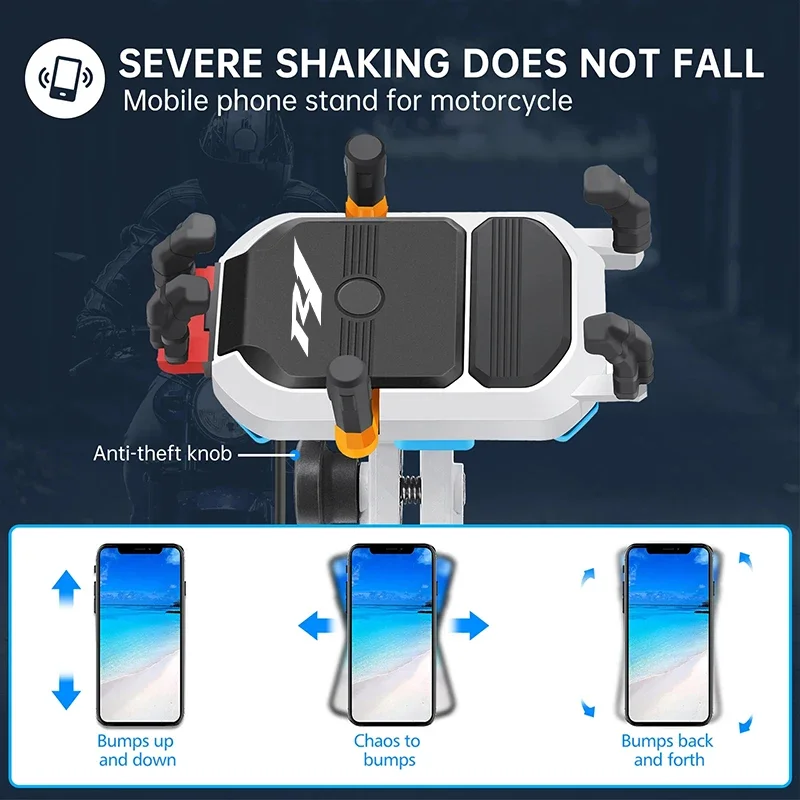 SEVERE SHAKING DOES NOT FALL
Mobile phone stand for motorcycle

R1

Anti-theft knob

Bumps up and down

Chaos to bumps

Bumps back and forth