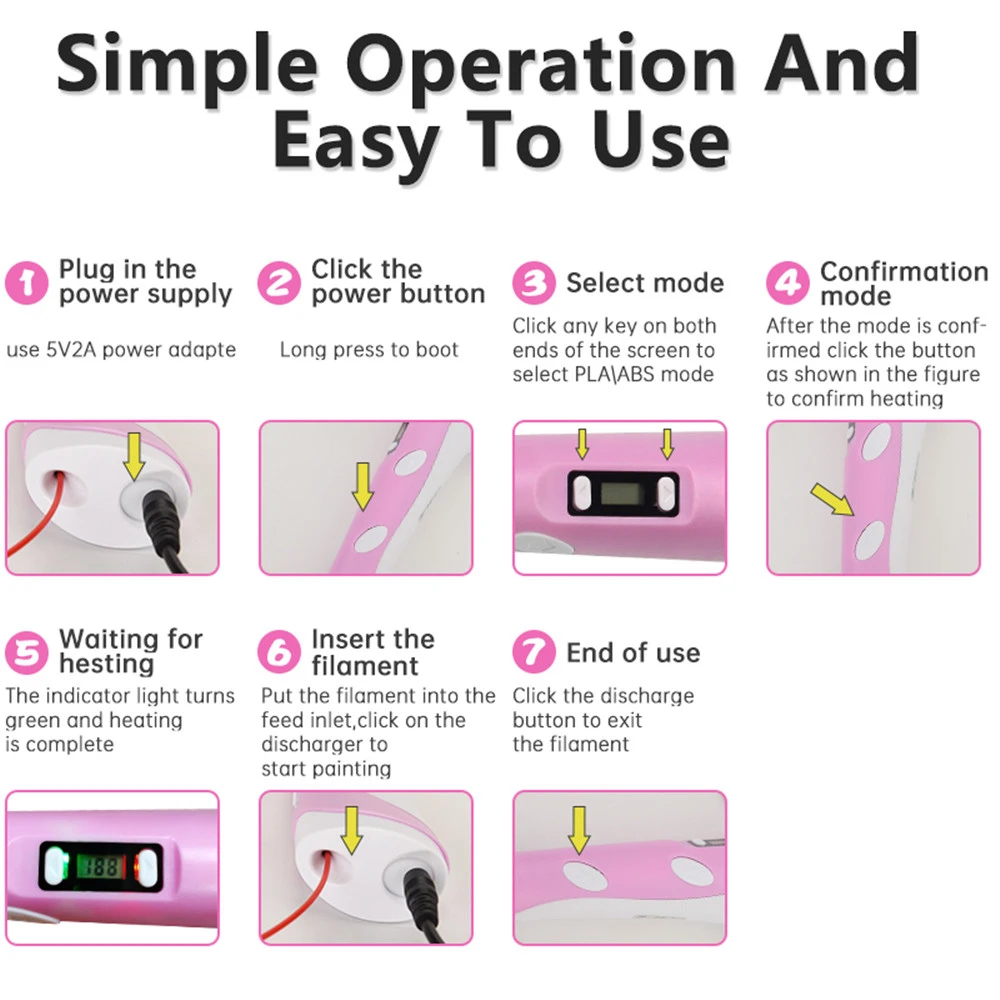 Simple Operation And Easy To Use

1 Plug in the power supply

use 5V2A power adapte

2 Click the power button

Long press to boot

3 Select mode

Click any key on both ends of the screen to select PLA\ABS mode

4 Confirmation mode

After the mode is confirmed click the button as shown in the figure to confirm heating

5 Waiting for hesting

The indicator light turns green and heating is complete

188

6 Insert the filament

Put the filament into the feed inlet,click on the discharger to start painting

7 End of use

Click the discharge button to exit the filament