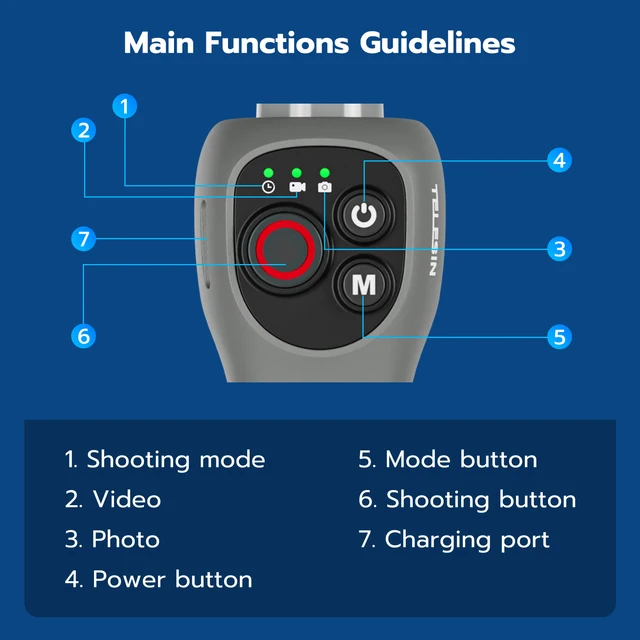 Main Functions Guidelines

1
2
4
TELESIN
7
3
M
6
5

1. Shooting mode
2. Video
3. Photo
4. Power button

5. Mode button
6. Shooting button
7. Charging port