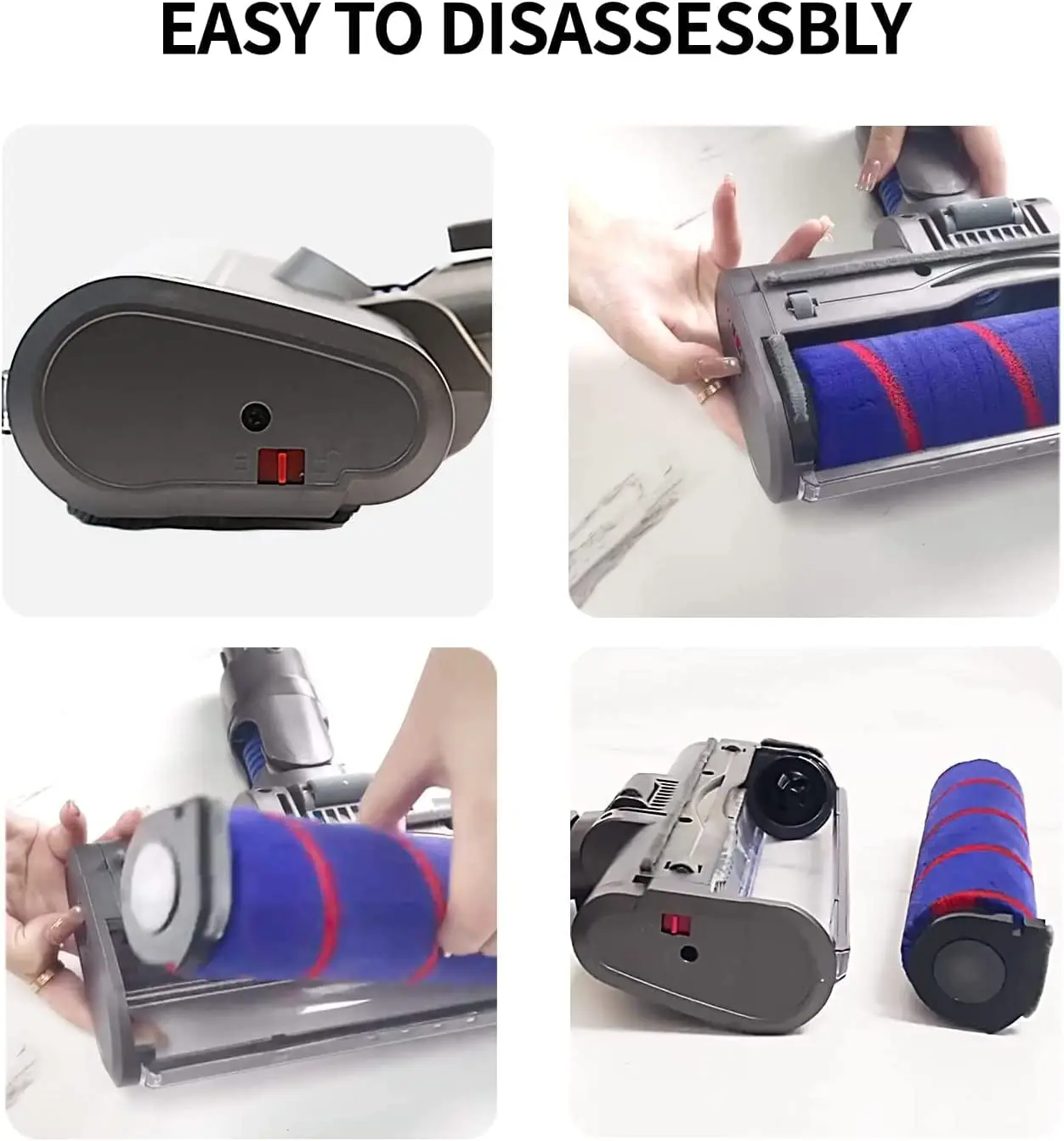 EASY TO DISASSESSBLY