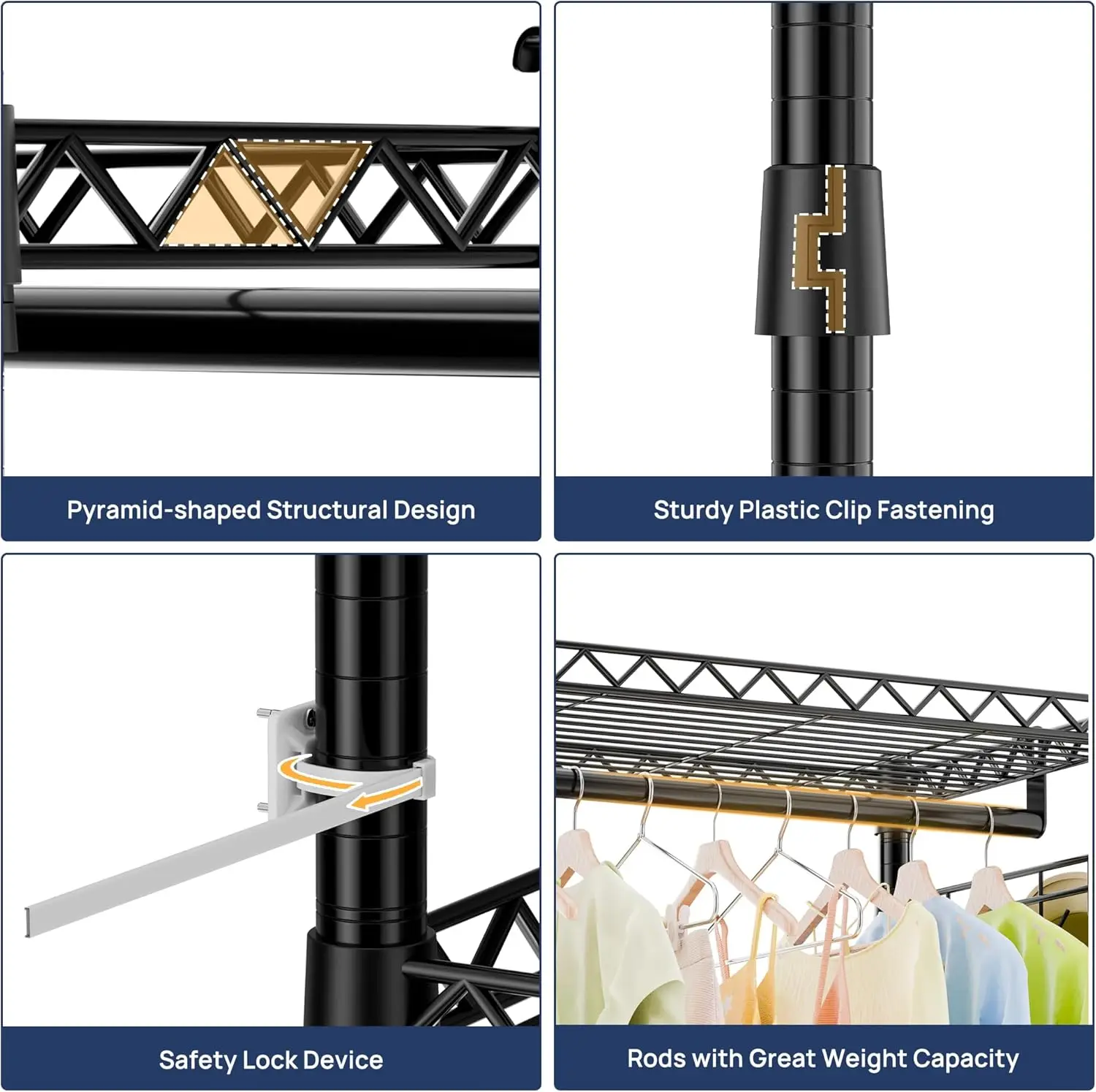 Pyramid-shaped Structural Design

Sturdy Plastic Clip Fastening

Safety Lock Device

Rods with Great Weight Capacity