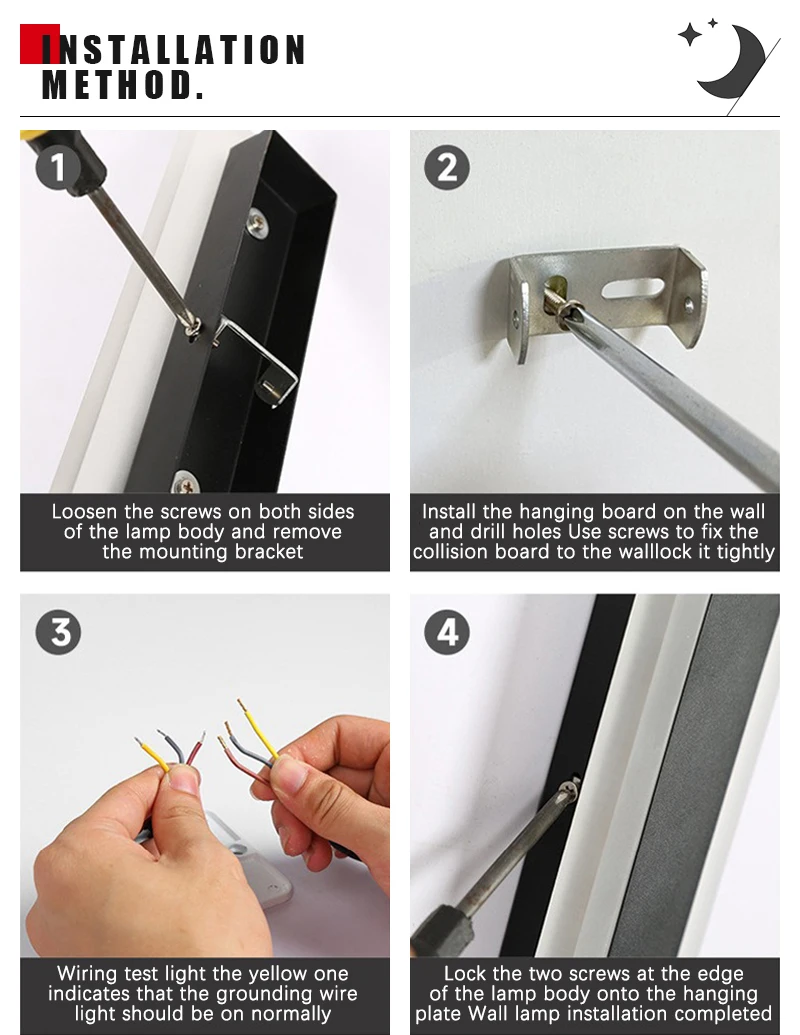 INSTALLATION METHOD.

1

Loosen the screws on both sides of the lamp body and remove the mounting bracket

2

Install the hanging board on the wall and drill holes Use screws to fix the collision board to the walllock it tightly

3

Wiring test light the yellow one indicates that the grounding wire light should be on normally

4

Lock the two screws at the edge of the lamp body onto the hanging plate Wall lamp installation completed