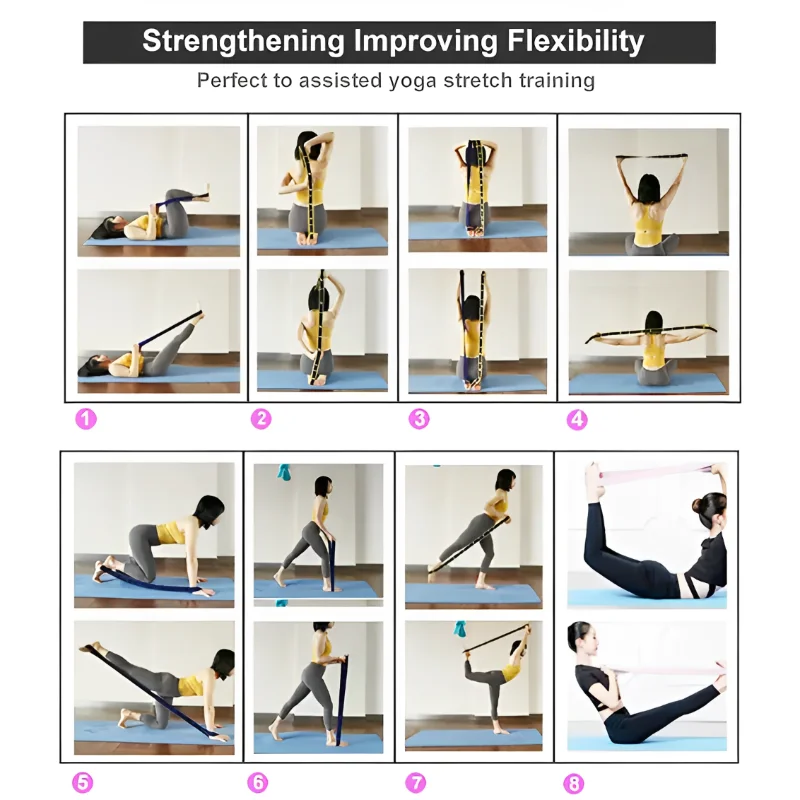 Strengthening Improving Flexibility

Perfect to assisted yoga stretch training

1

2

3

4

5

6

7

8