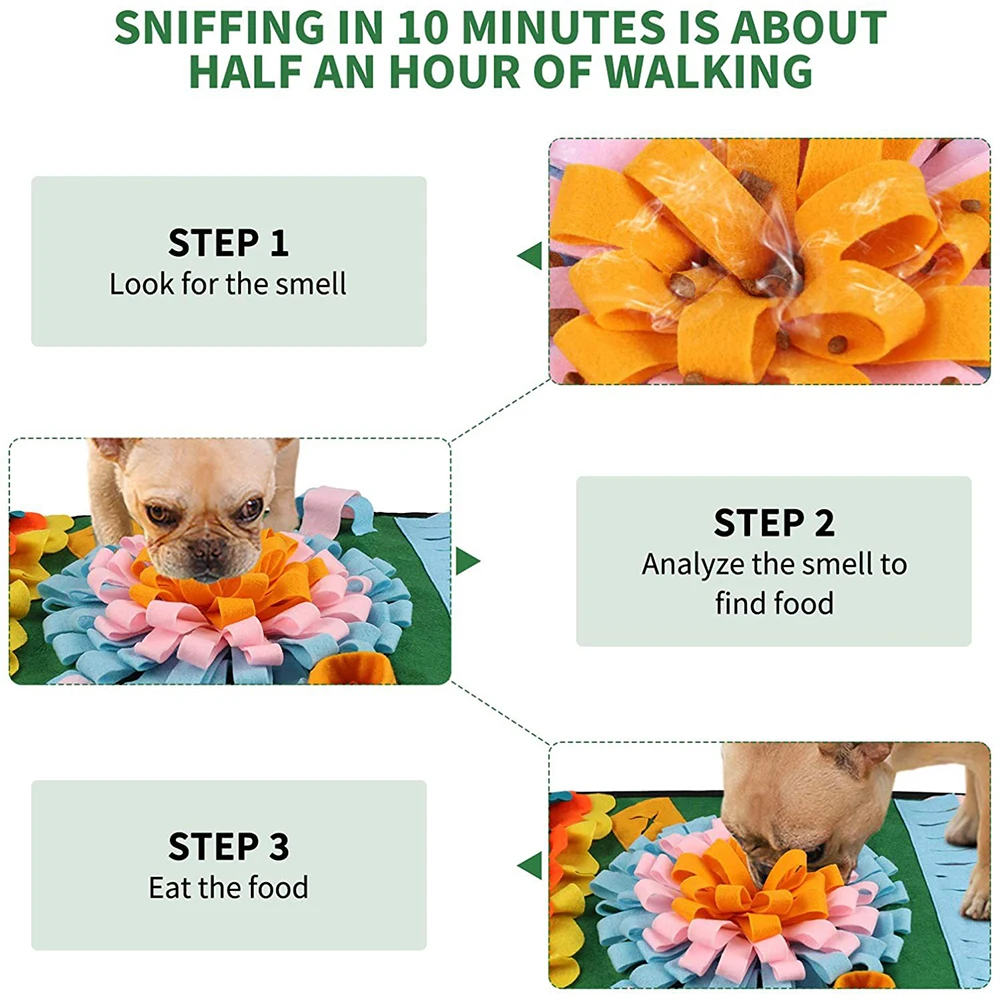 SNIFFING IN 10 MINUTES IS ABOUT HALF AN HOUR OF WALKING

STEP 1
Look for the smell

STEP 2
Analyze the smell to find food

STEP 3
Eat the food