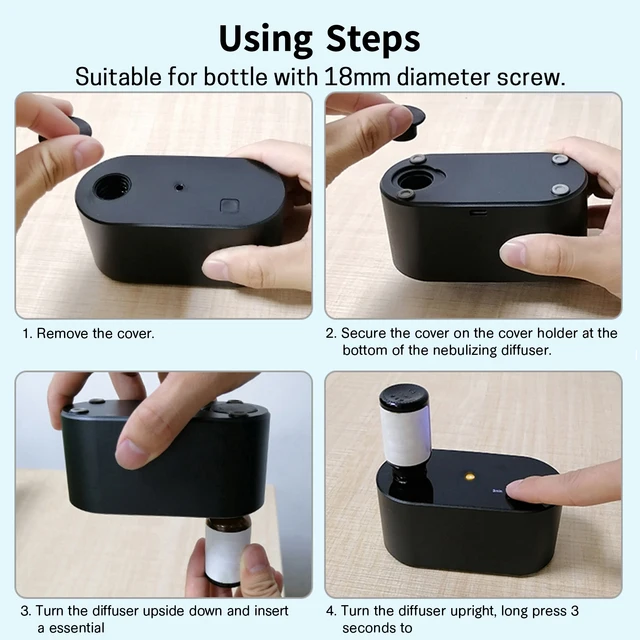 Using Steps

Suitable for bottle with 18mm diameter screw.

1. Remove the cover.

2. Secure the cover on the cover holder at the bottom of the nebulizing diffuser.

3. Turn the diffuser upside down and insert a essential

4. Turn the diffuser upright, long press 3 seconds to