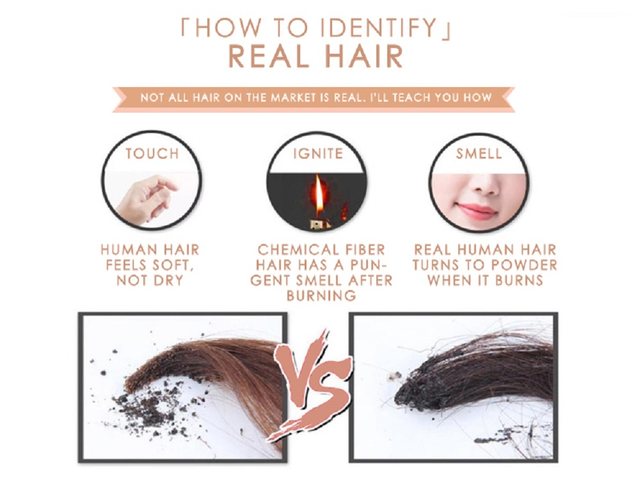 「HOW TO IDENTIFY」
REAL HAIR

NOT ALL HAIR ON THE MARKET IS REAL. I'LL TEACH YOU HOW

TOUCH

HUMAN HAIR FEELS SOFT, NOT DRY

IGNITE

CHEMICAL FIBER HAIR HAS A PUNGENT SMELL AFTER BURNING

SMELL

REAL HUMAN HAIR TURNS TO POWDER WHEN IT BURNS

VS