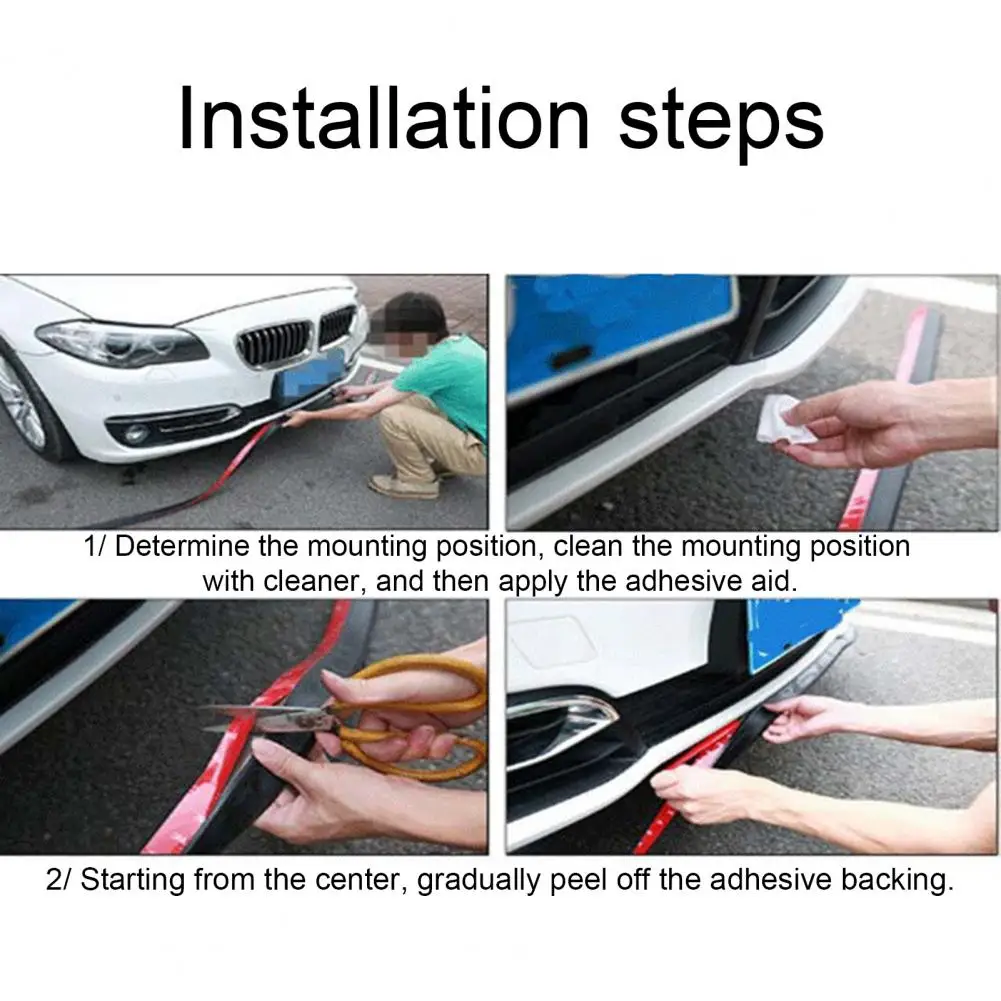 Installation steps

1/ Determine the mounting position, clean the mounting position with cleaner, and then apply the adhesive aid.

2/ Starting from the center, gradually peel off the adhesive backing.