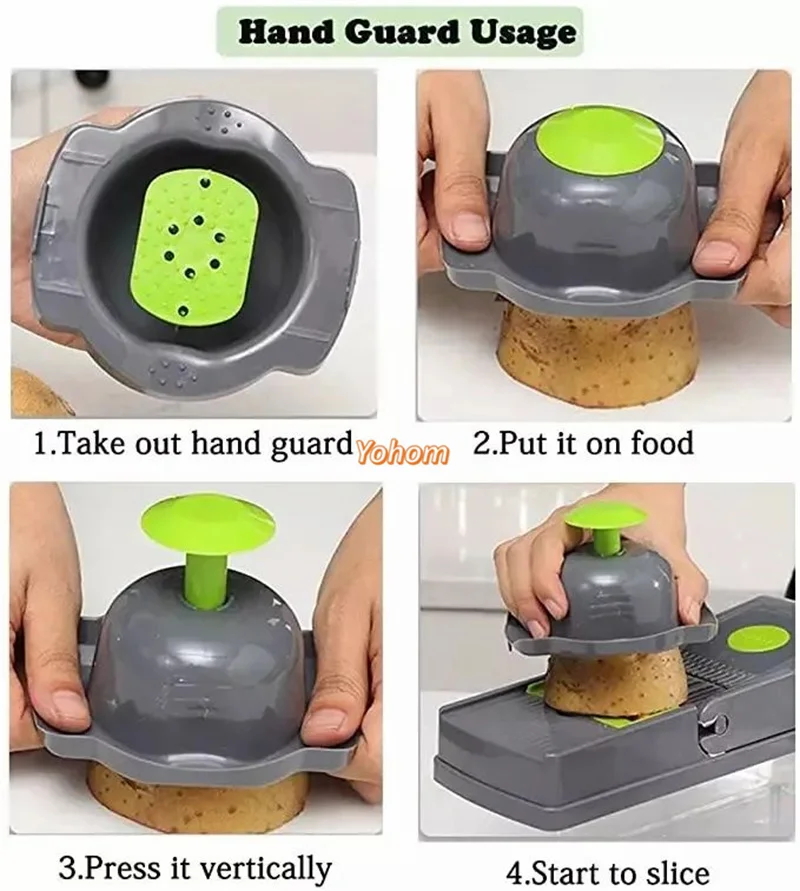 Hand Guard Usage

1.Take out hand guard

Yohom

2.Put it on food

3.Press it vertically

4.Start to slice