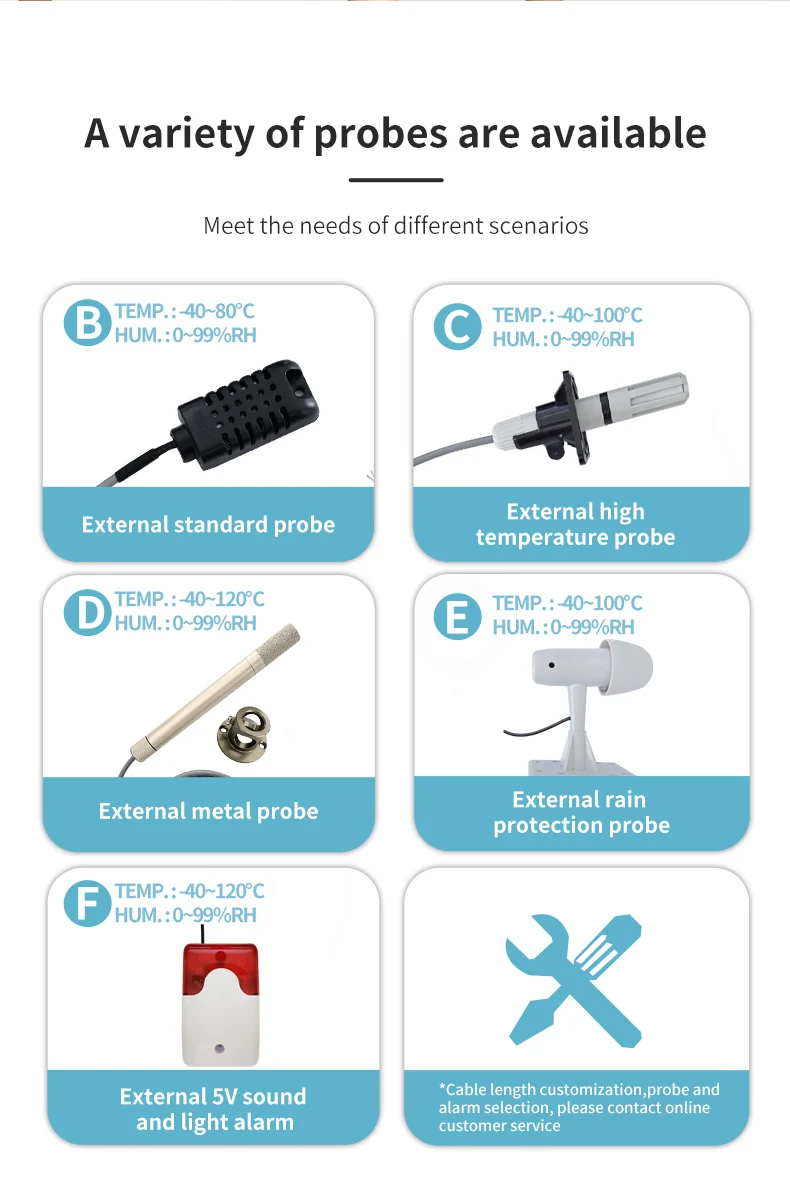 A variety of probes are available

Meet the needs of different scenarios

B
TEMP.: -40~80°C
HUM.: 0~99%RH

External standard probe

C
TEMP.: -40~100°C
HUM.: 0~99%RH

External high temperature probe

D
TEMP.: -40~120°C
HUM.: 0~99%RH

External metal probe

E
TEMP.: -40~100°C
HUM.: 0~99%RH

External rain protection probe

F
TEMP.: -40~120°C
HUM.: 0~99%RH

External 5V sound and light alarm

*Cable length customization,probe and alarm selection, please contact online customer service