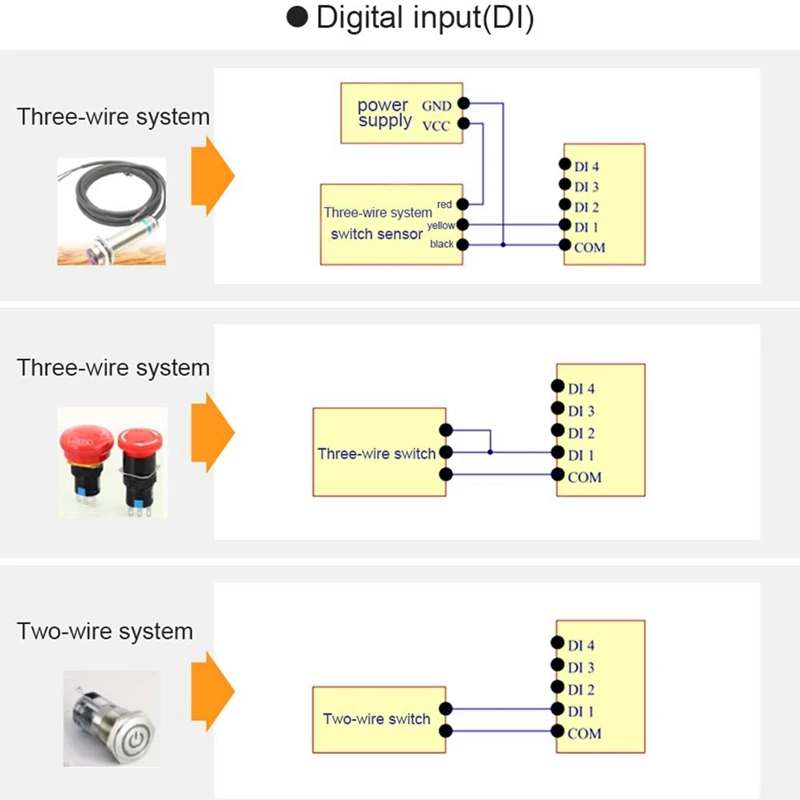 ● Digital input(DI)

Three-wire system

power supply
GND
VCC

Three-wire system switch sensor
red
yellow
black

DI 4
DI 3
DI 2
DI 1
COM

Three-wire system

Three-wire switch

DI 4
DI 3
DI 2
DI 1
COM

Two-wire system

Two-wire switch

DI 4
DI 3
DI 2
DI 1
COM