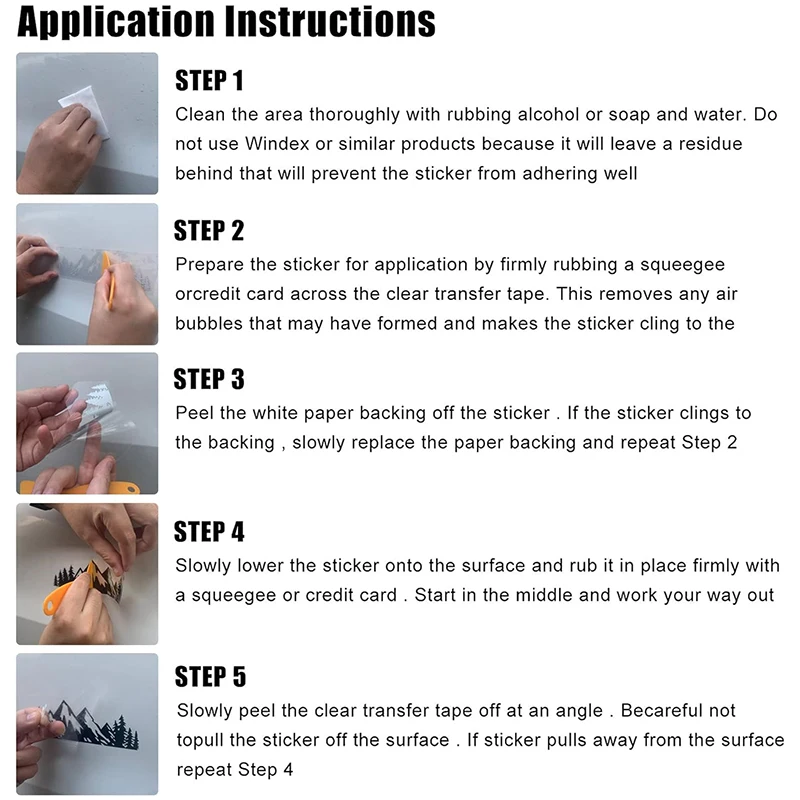 Application Instructions

STEP 1

Clean the area thoroughly with rubbing alcohol or soap and water. Do not use Windex or similar products because it will leave a residue behind that will prevent the sticker from adhering well

STEP 2

Prepare the sticker for application by firmly rubbing a squeegee orcredit card across the clear transfer tape. This removes any air bubbles that may have formed and makes the sticker cling to the

STEP 3

Peel the white paper backing off the sticker . If the sticker clings to the backing , slowly replace the paper backing and repeat Step 2

STEP 4

Slowly lower the sticker onto the surface and rub it in place firmly with a squeegee or credit card . Start in the middle and work your way out

STEP 5

Slowly peel the clear transfer tape off at an angle . Becareful not topull the sticker off the surface . If sticker pulls away from the surface repeat Step 4