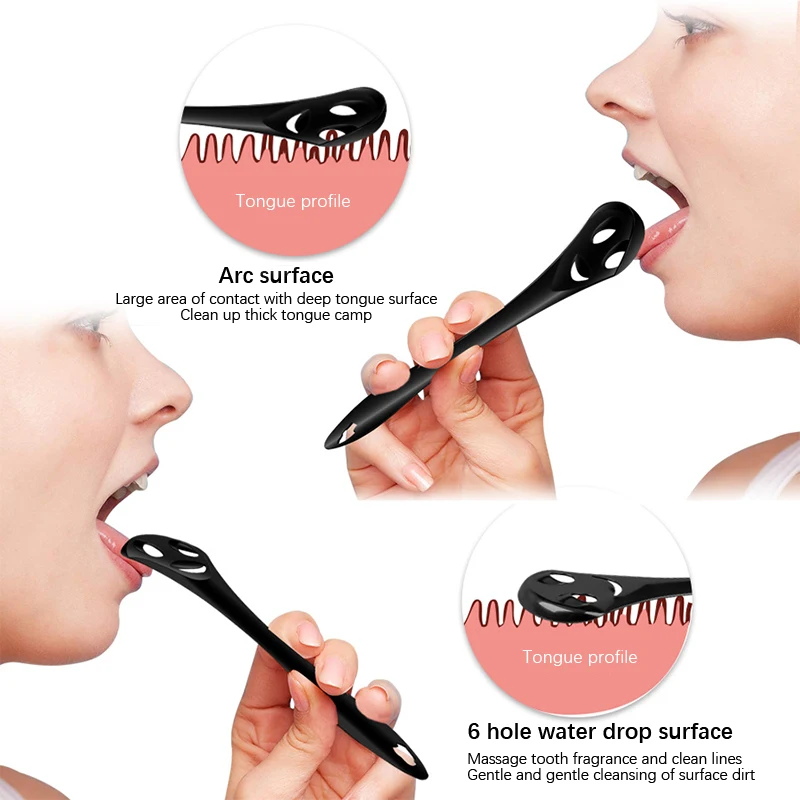 Tongue profile

Arc surface

Large area of contact with deep tongue surface
Clean up thick tongue camp

Tongue profile

6 hole water drop surface

Massage tooth fragrance and clean lines
Gentle and gentle cleansing of surface dirt