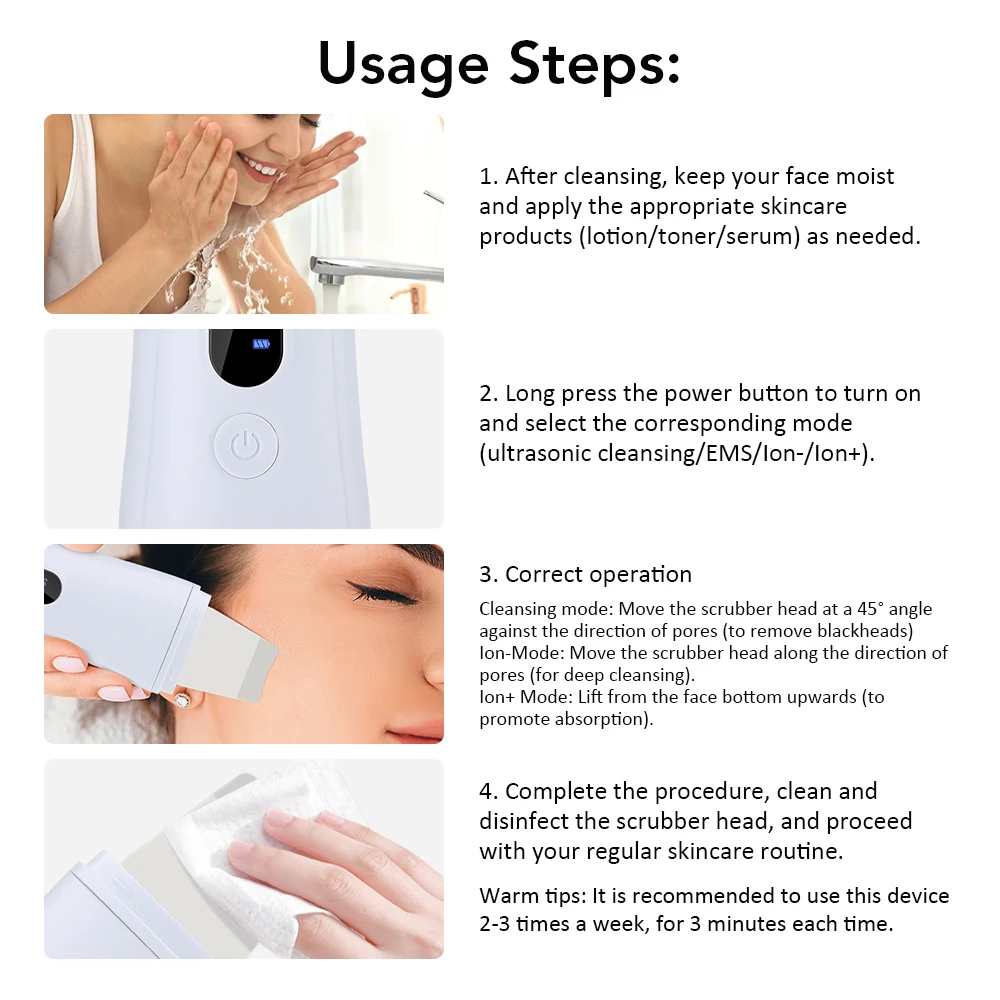 Usage Steps:

1. After cleansing, keep your face moist and apply the appropriate skincare products (lotion/toner/serum) as needed.

2. Long press the power button to turn on and select the corresponding mode (ultrasonic cleansing/EMS/Ion-/Ion+).

3. Correct operation

Cleansing mode: Move the scrubber head at a 45° angle against the direction of pores (to remove blackheads)
Ion-Mode: Move the scrubber head along the direction of pores (for deep cleansing).
Ion+ Mode: Lift from the face bottom upwards (to promote absorption).

4. Complete the procedure, clean and disinfect the scrubber head, and proceed with your regular skincare routine.

Warm tips: It is recommended to use this device 2-3 times a week, for 3 minutes each time.