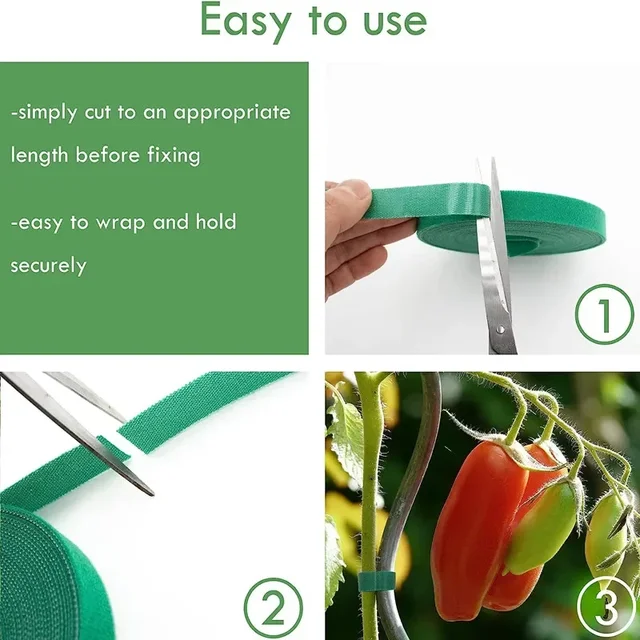 Easy to use

-simply cut to an appropriate length before fixing

-easy to wrap and hold securely

①

②

③