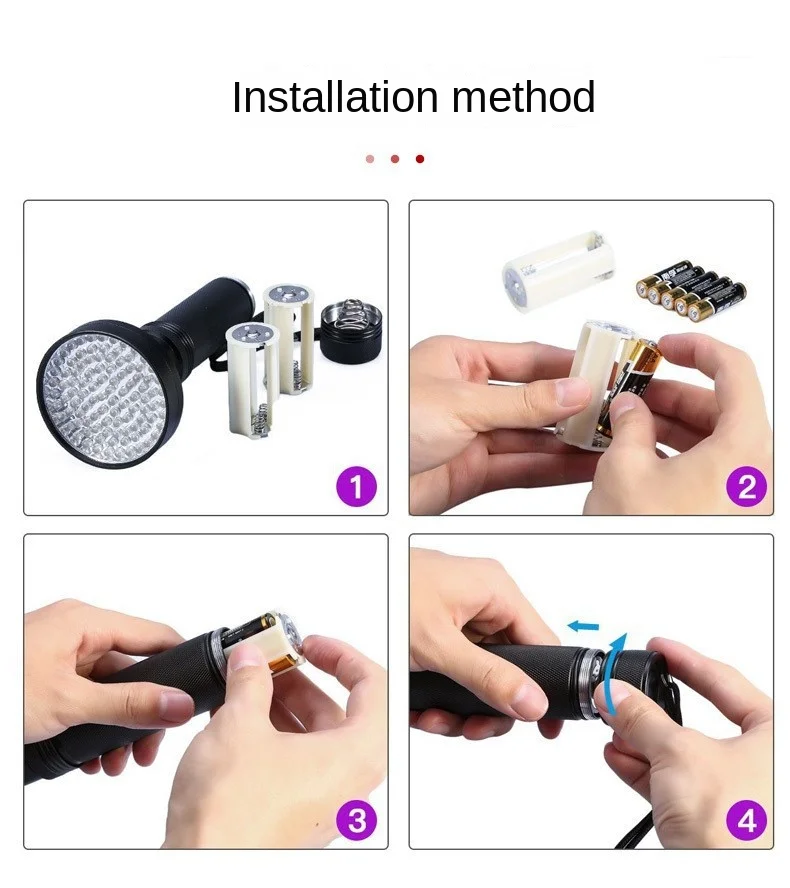 Installation method

1

2

3

4