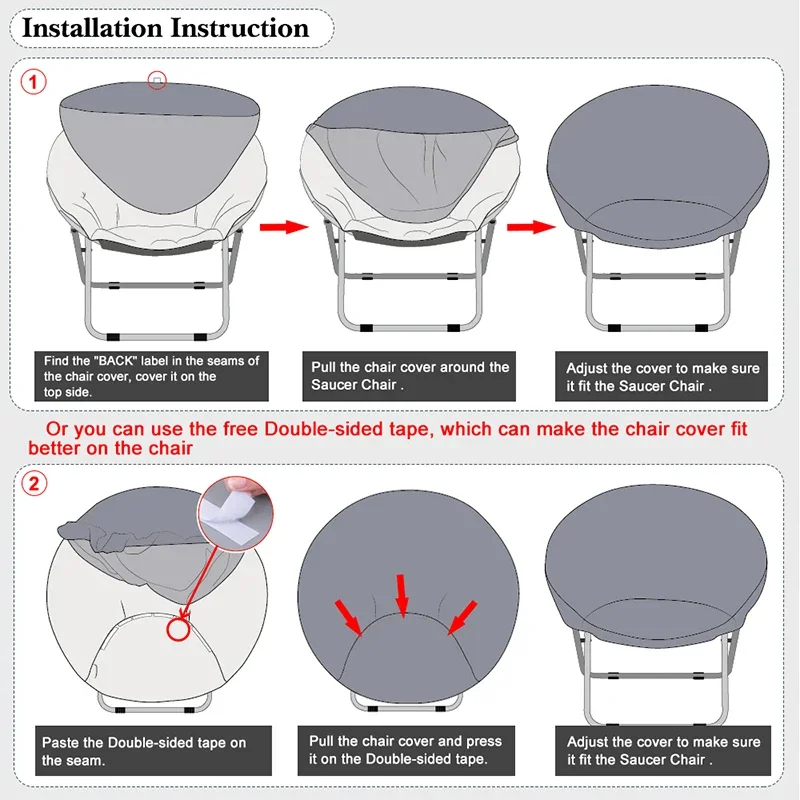 Installation Instruction

1

Find the "BACK" label in the seams of the chair cover, cover it on the top side.

Pull the chair cover around the Saucer Chair .

Adjust the cover to make sure it fit the Saucer Chair .

Or you can use the free Double-sided tape, which can make the chair cover fit better on the chair

2

Paste the Double-sided tape on the seam.

Pull the chair cover and press it on the Double-sided tape.

Adjust the cover to make sure it fit the Saucer Chair .