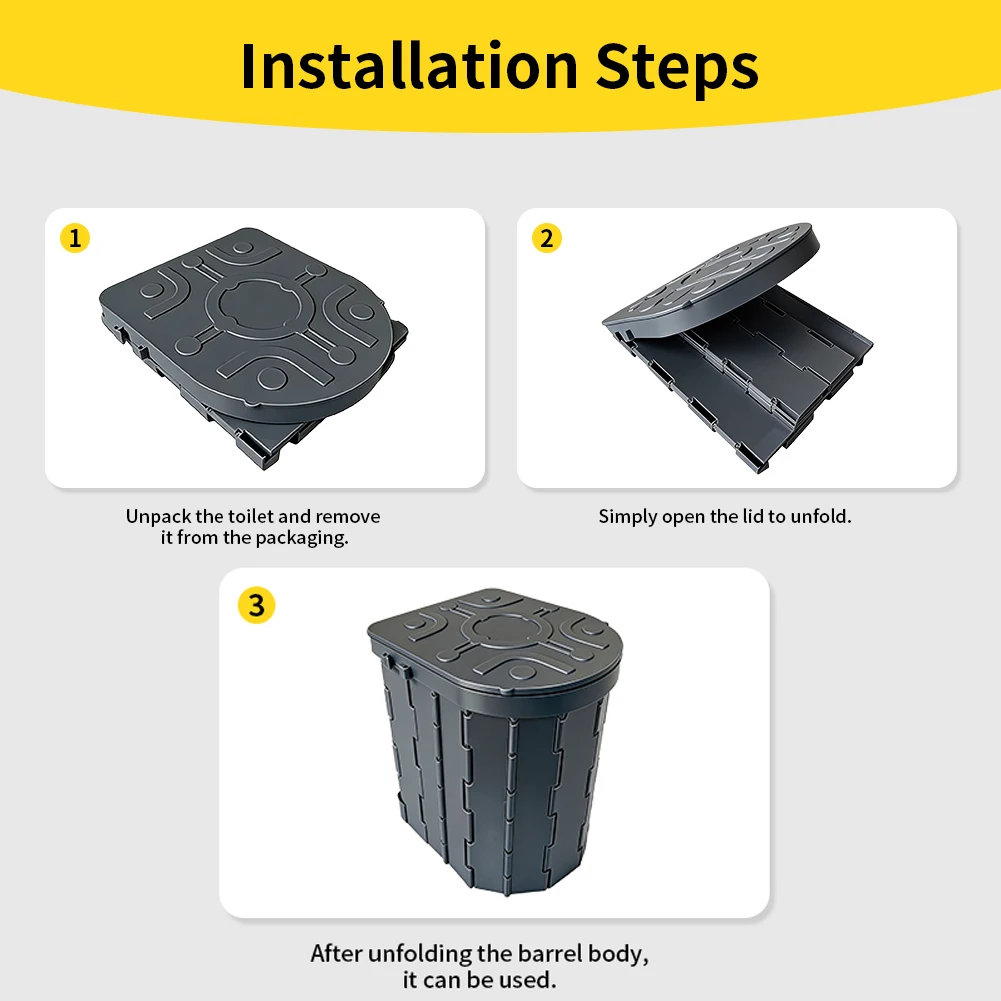 Installation Steps

1

Unpack the toilet and remove it from the packaging.

2

Simply open the lid to unfold.

3

After unfolding the barrel body, it can be used.