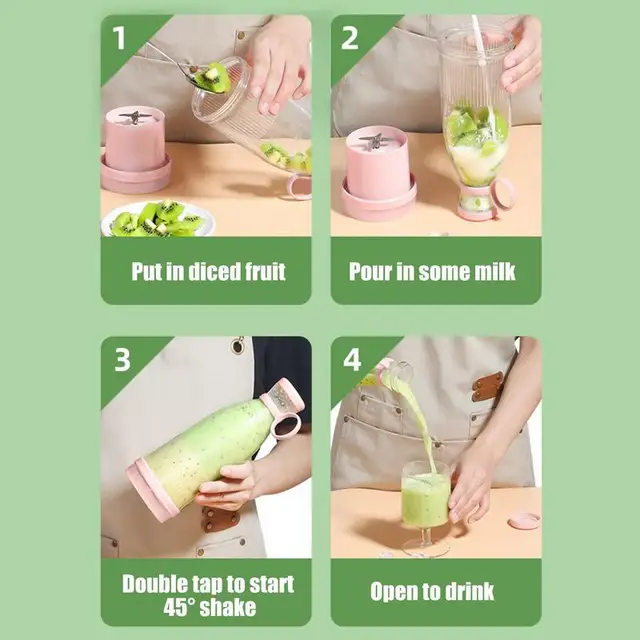 1

Put in diced fruit

2

Pour in some milk

3

Double tap to start 45° shake

4

Open to drink