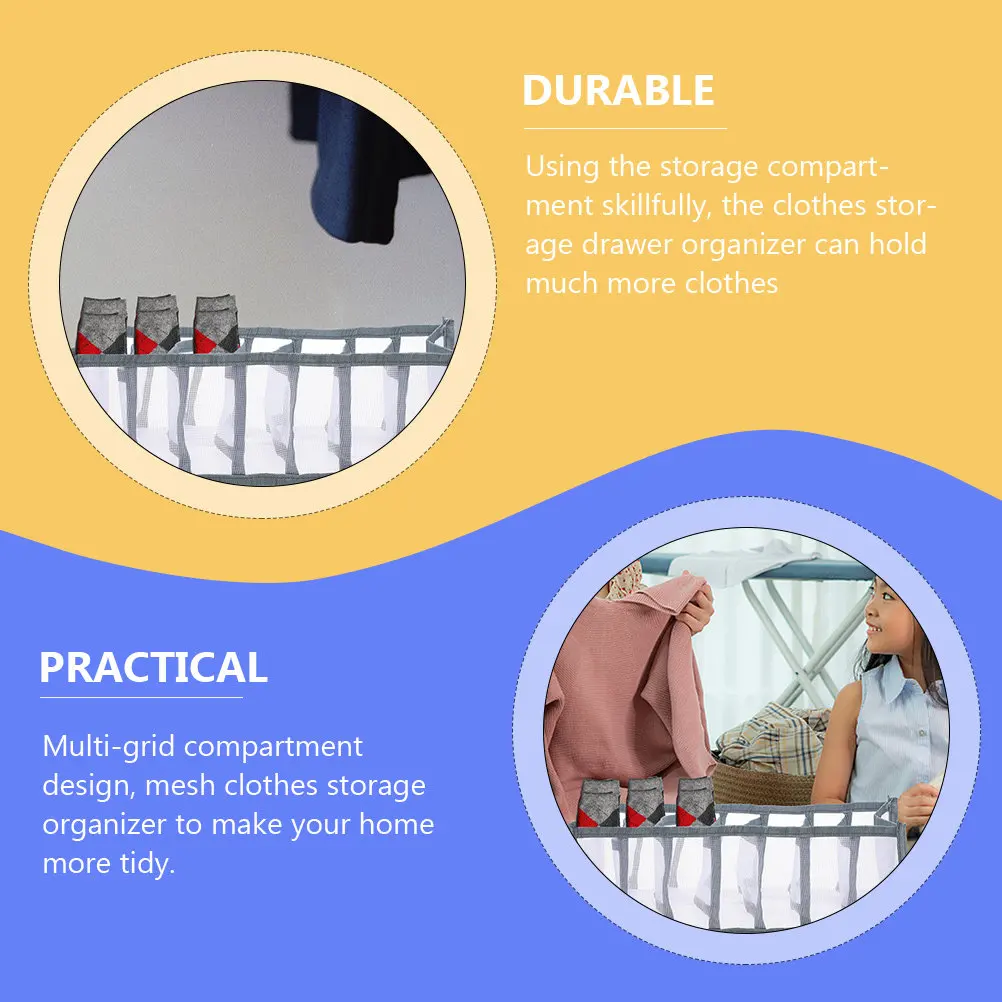 DURABLE

Using the storage compartment skillfully, the clothes storage drawer organizer can hold much more clothes

PRACTICAL

Multi-grid compartment design, mesh clothes storage organizer to make your home more tidy.