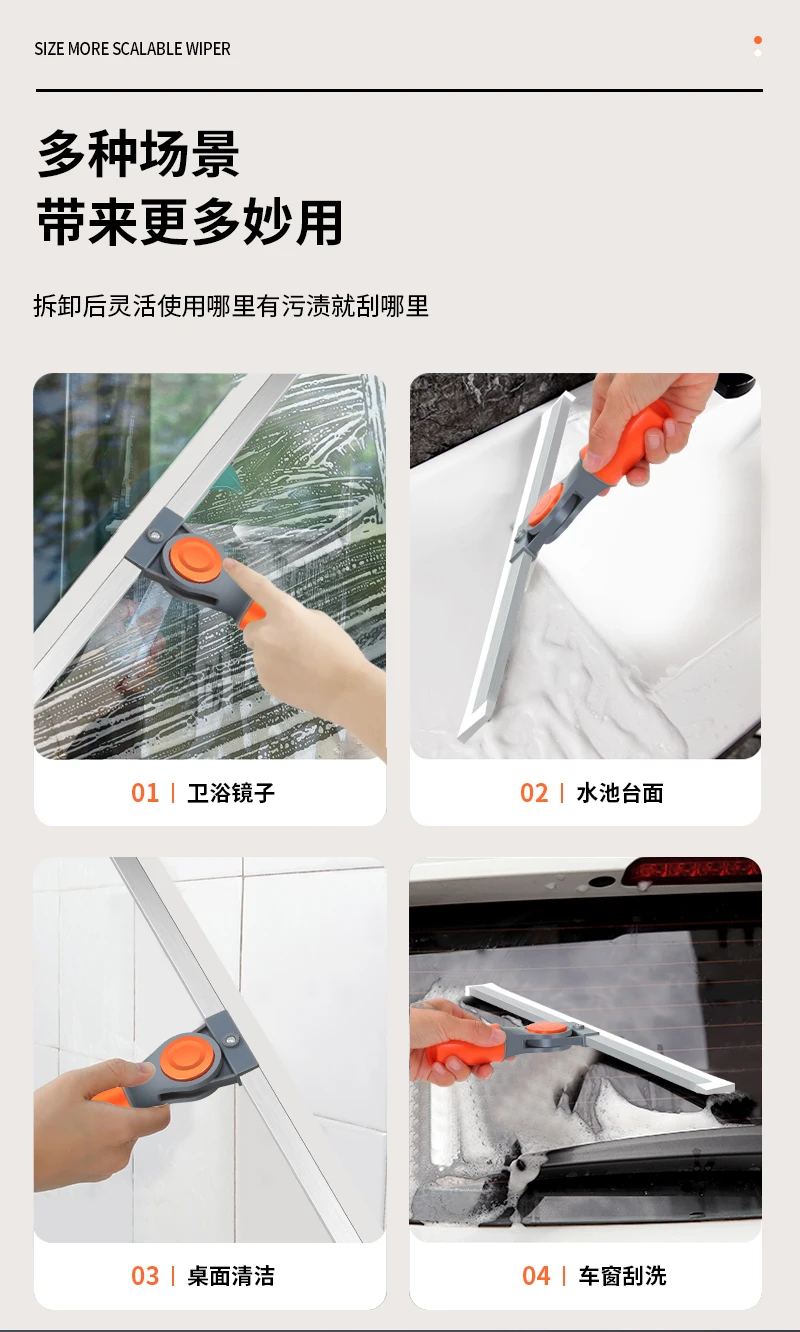 SIZE MORE SCALABLE WIPER

多种场景
带来更多妙用

拆卸后灵活使用哪里有污渍就刮哪里

01 | 卫浴镜子

02 | 水池台面

03 | 桌面清洁

04 | 车窗刮洗