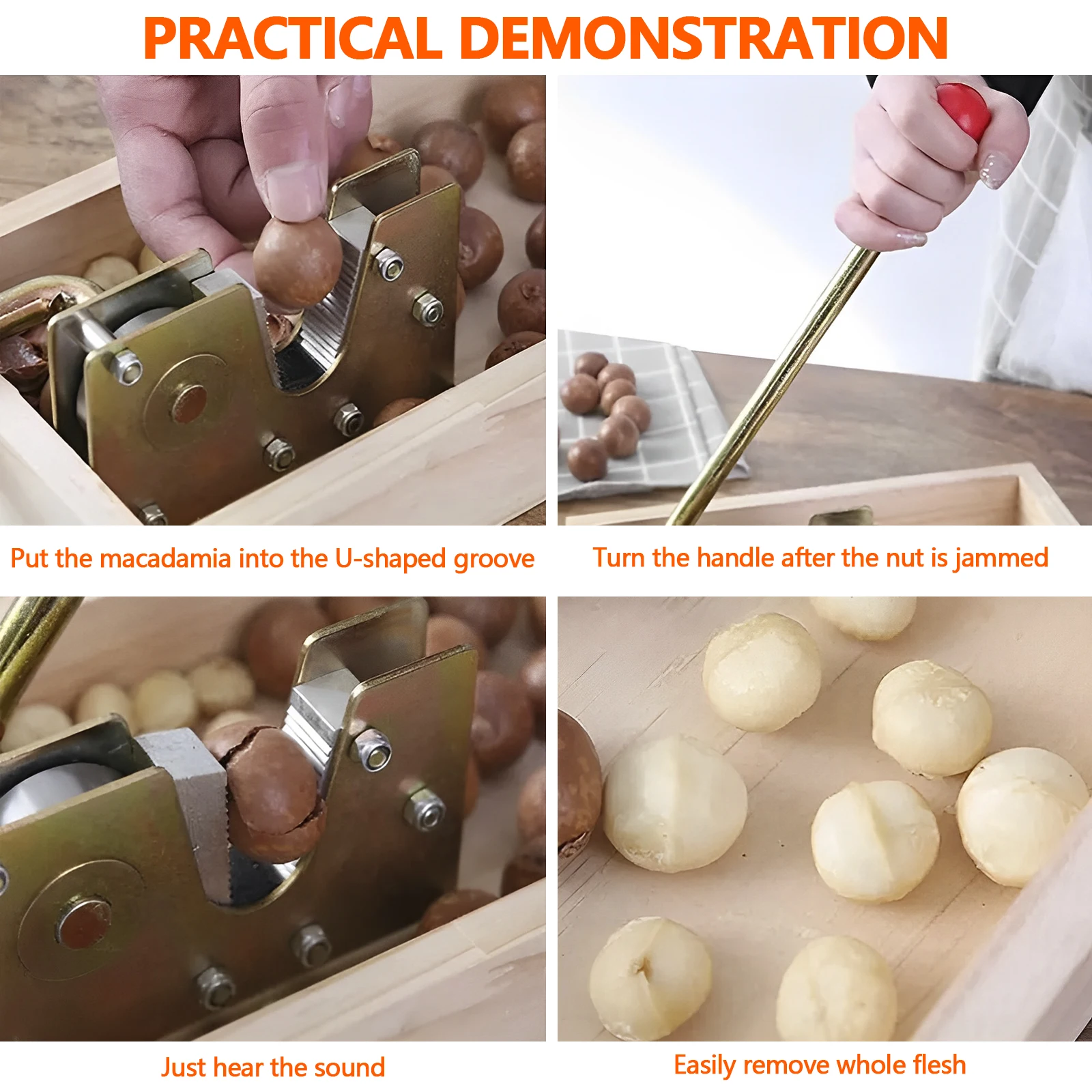 PRACTICAL DEMONSTRATION

Put the macadamia into the U-shaped groove

Turn the handle after the nut is jammed

Just hear the sound

Easily remove whole flesh