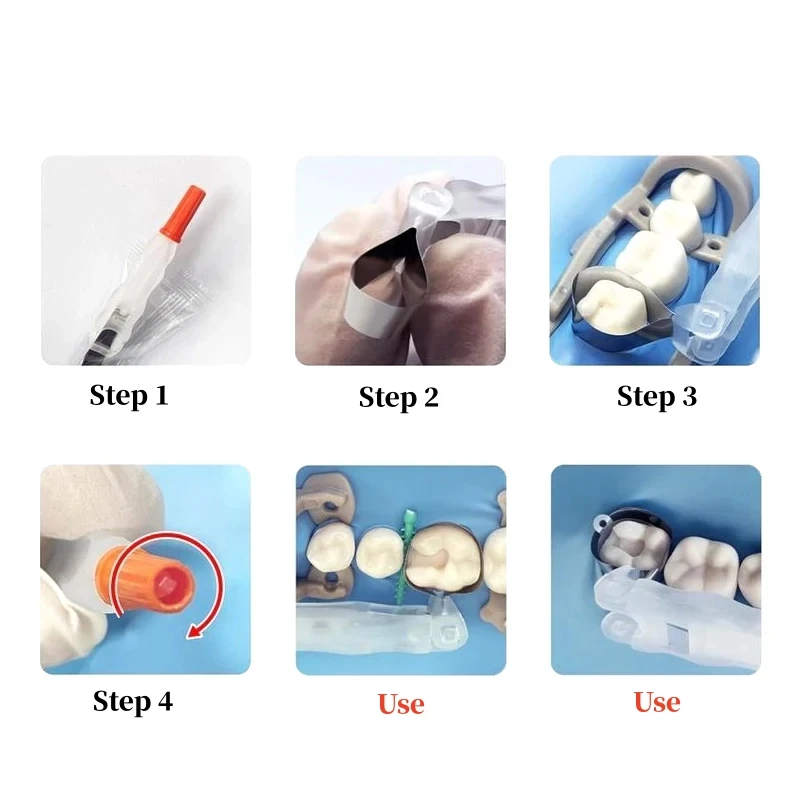 Step 1

Step 2

Step 3

Step 4

Use

Use