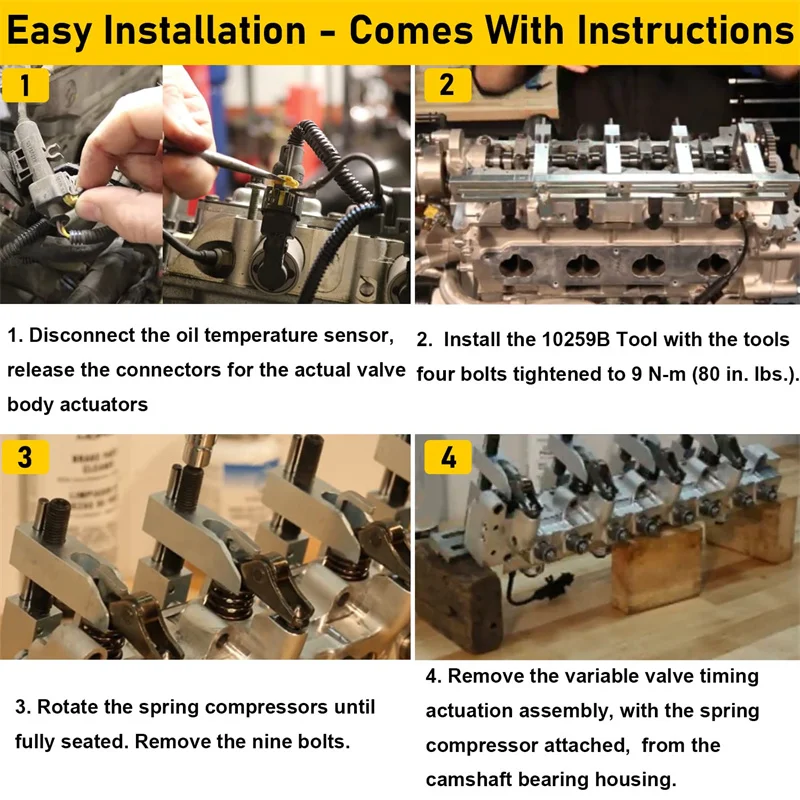 Easy Installation - Comes With Instructions

1

2

1. Disconnect the oil temperature sensor, release the connectors for the actual valve body actuators

2. Install the 10259B Tool with the tools four bolts tightened to 9 N-m (80 in. lbs.).

3

4

3. Rotate the spring compressors until fully seated. Remove the nine bolts.

4. Remove the variable valve timing actuation assembly, with the spring compressor attached, from the camshaft bearing housing.