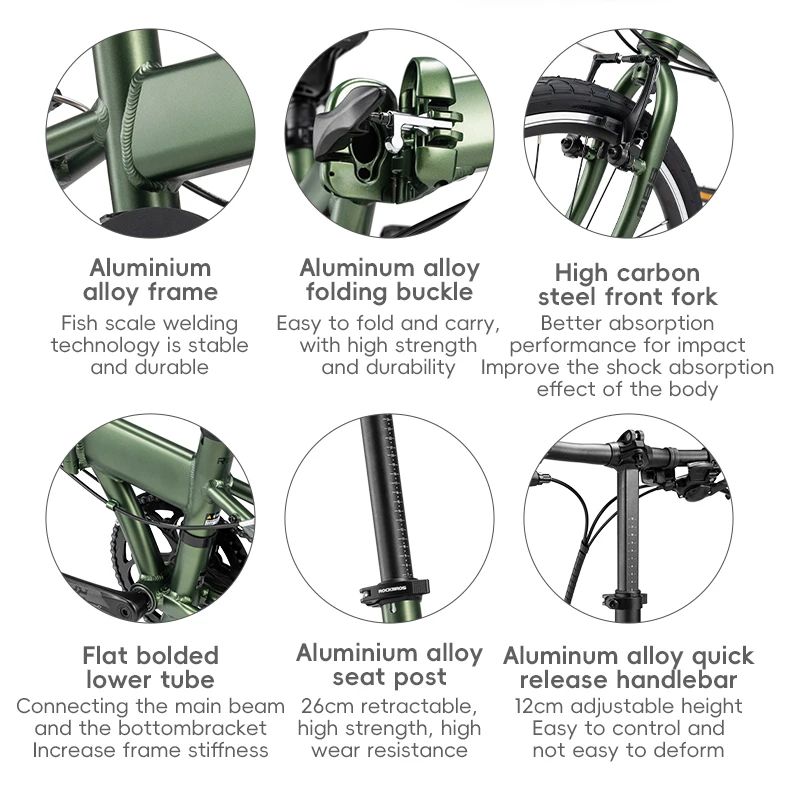 Aluminium alloy frame
Fish scale welding technology is stable and durable

Aluminum alloy folding buckle
Easy to fold and carry, with high strength and durability

High carbon steel front fork
Better absorption performance for impact
Improve the shock absorption effect of the body

ROCKBROS

Flat bolded lower tube
Connecting the main beam and the bottombracket
Increase frame stiffness

Aluminium alloy seat post
26cm retractable, high strength, high wear resistance

Aluminum alloy quick release handlebar
12cm adjustable height
Easy to control and not easy to deform