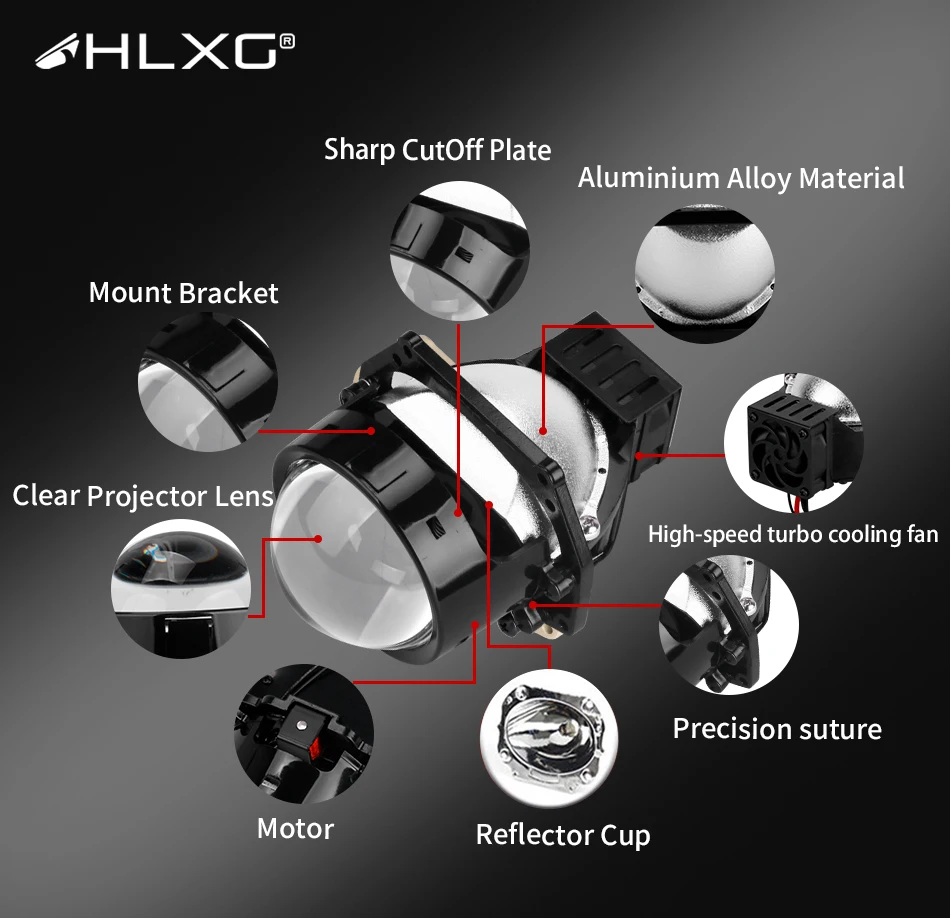 HLXG®

Sharp CutOff Plate

Aluminium Alloy Material

Mount Bracket

Clear Projector Lens

High-speed turbo cooling fan

Precision suture

Motor

Reflector Cup