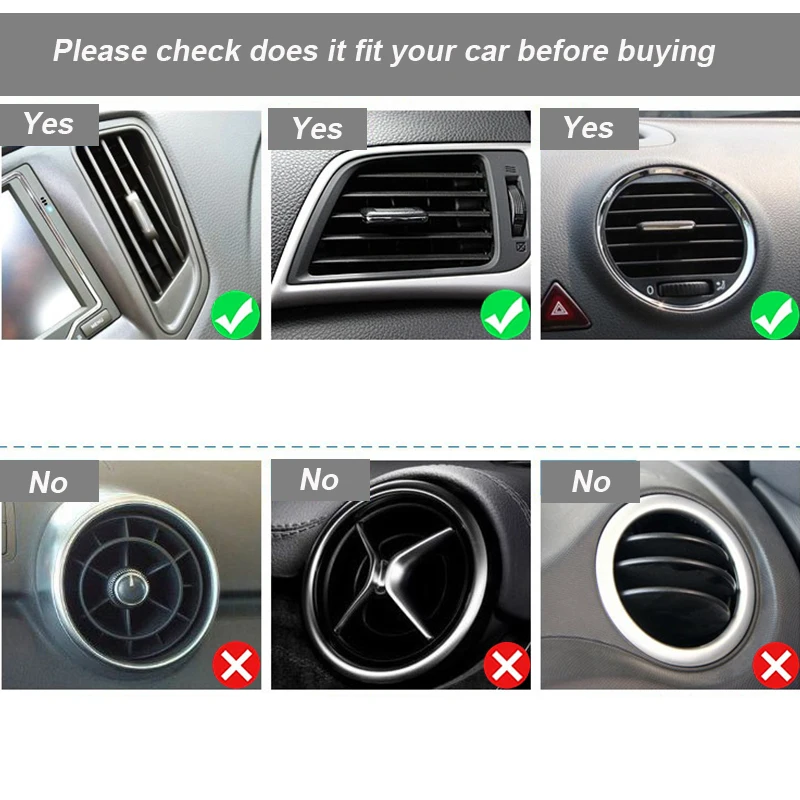 Please check does it fit your car before buying

Yes

Yes

Yes

No

No

No