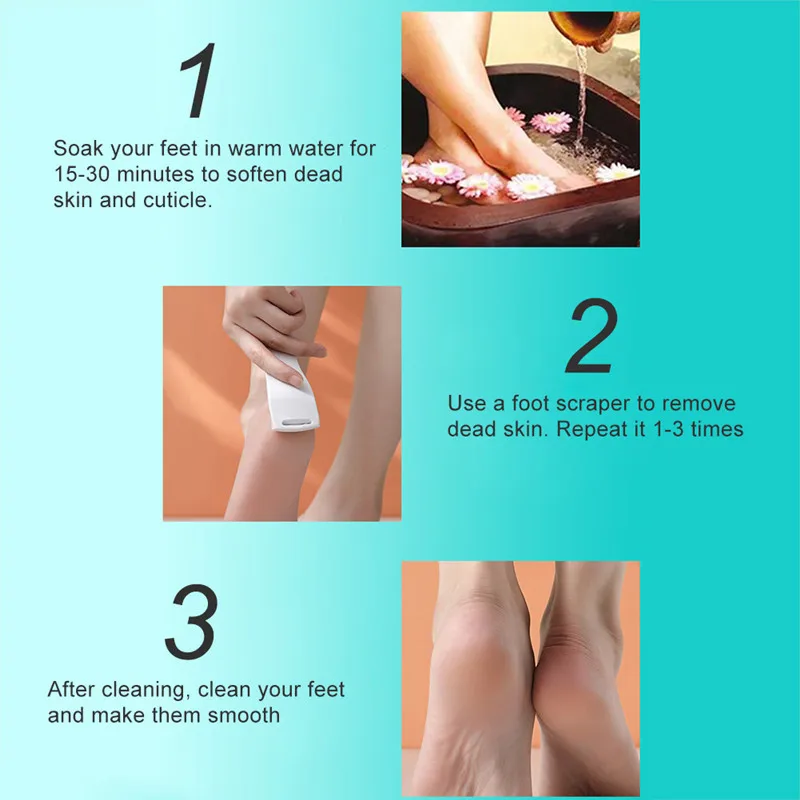 1

Soak your feet in warm water for 15-30 minutes to soften dead skin and cuticle.

2

Use a foot scraper to remove dead skin. Repeat it 1-3 times

3

After cleaning, clean your feet and make them smooth