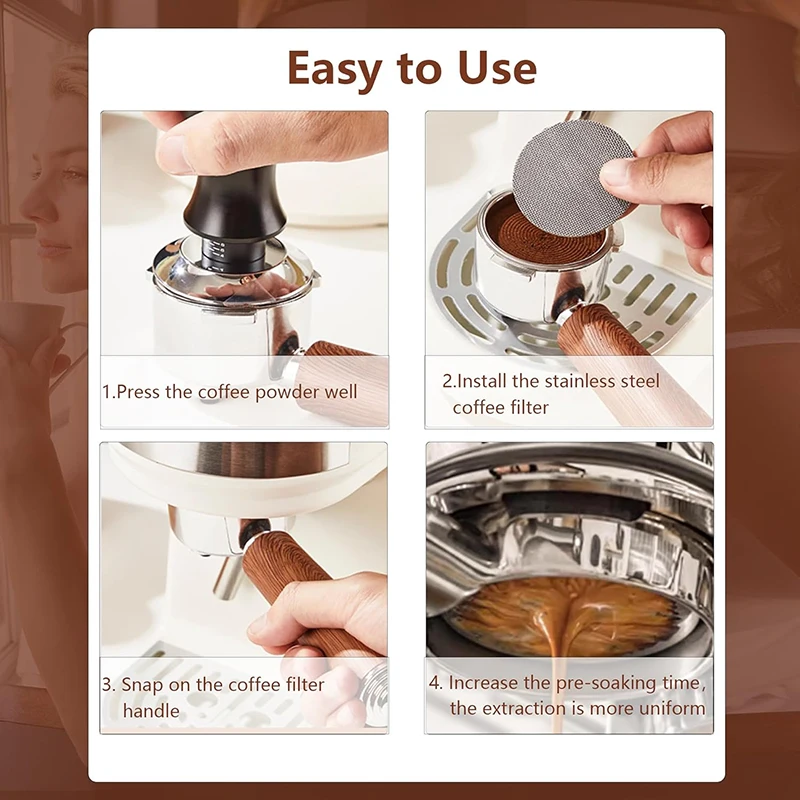 Easy to Use

1.Press the coffee powder well

2.Install the stainless steel coffee filter

3. Snap on the coffee filter handle

4. Increase the pre-soaking time, the extraction is more uniform