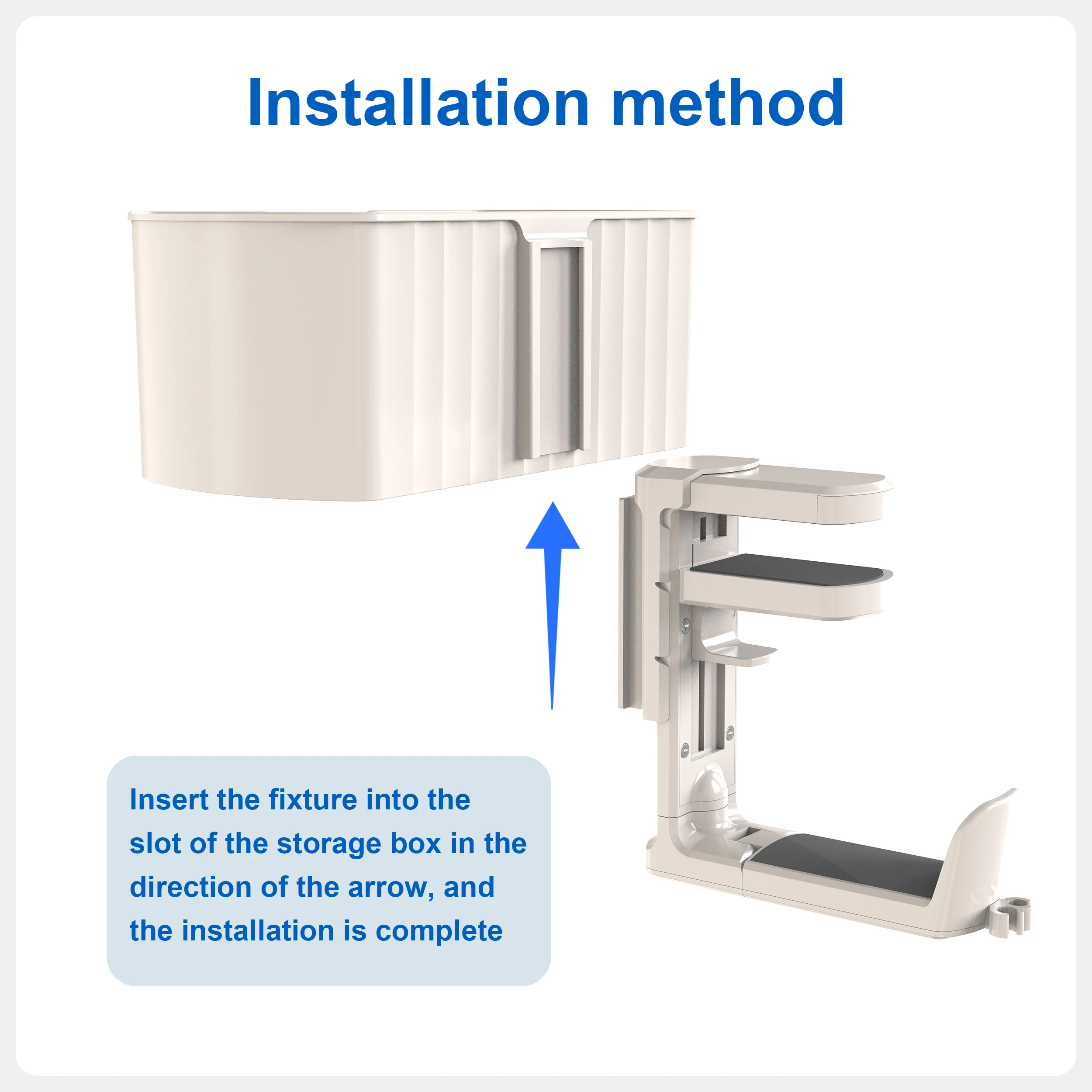 Installation method

Insert the fixture into the slot of the storage box in the direction of the arrow, and the installation is complete