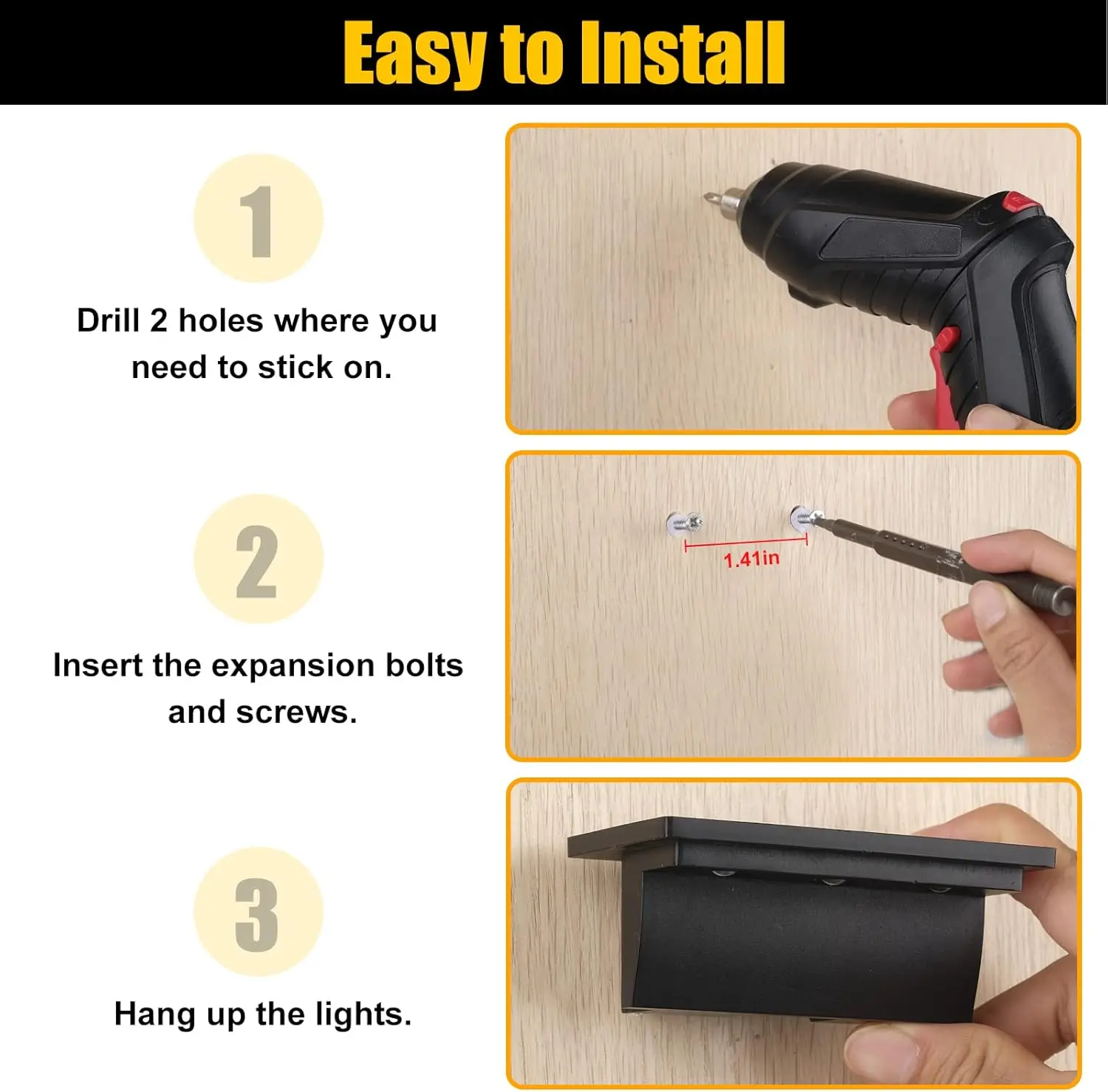 Easy to Install

1

Drill 2 holes where you need to stick on.

2

Insert the expansion bolts and screws.

1.41in

3

Hang up the lights.