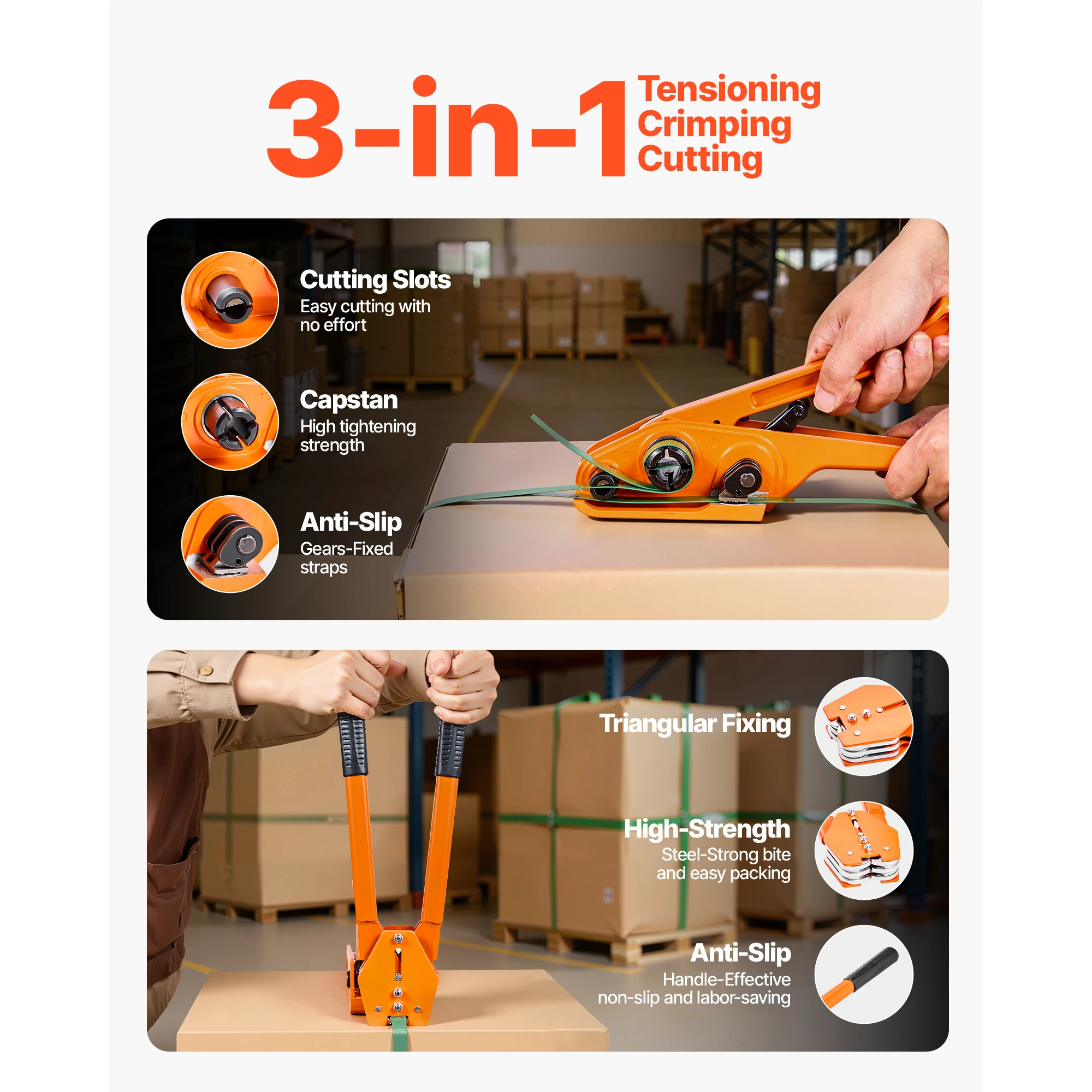 3-in-1 Tensioning Crimping Cutting

Cutting Slots
Easy cutting with no effort

Capstan
High tightening strength

Anti-Slip
Gears-Fixed straps

Triangular Fixing

High-Strength
Steel-Strong bite and easy packing

Anti-Slip
Handle-Effective non-slip and labor-saving